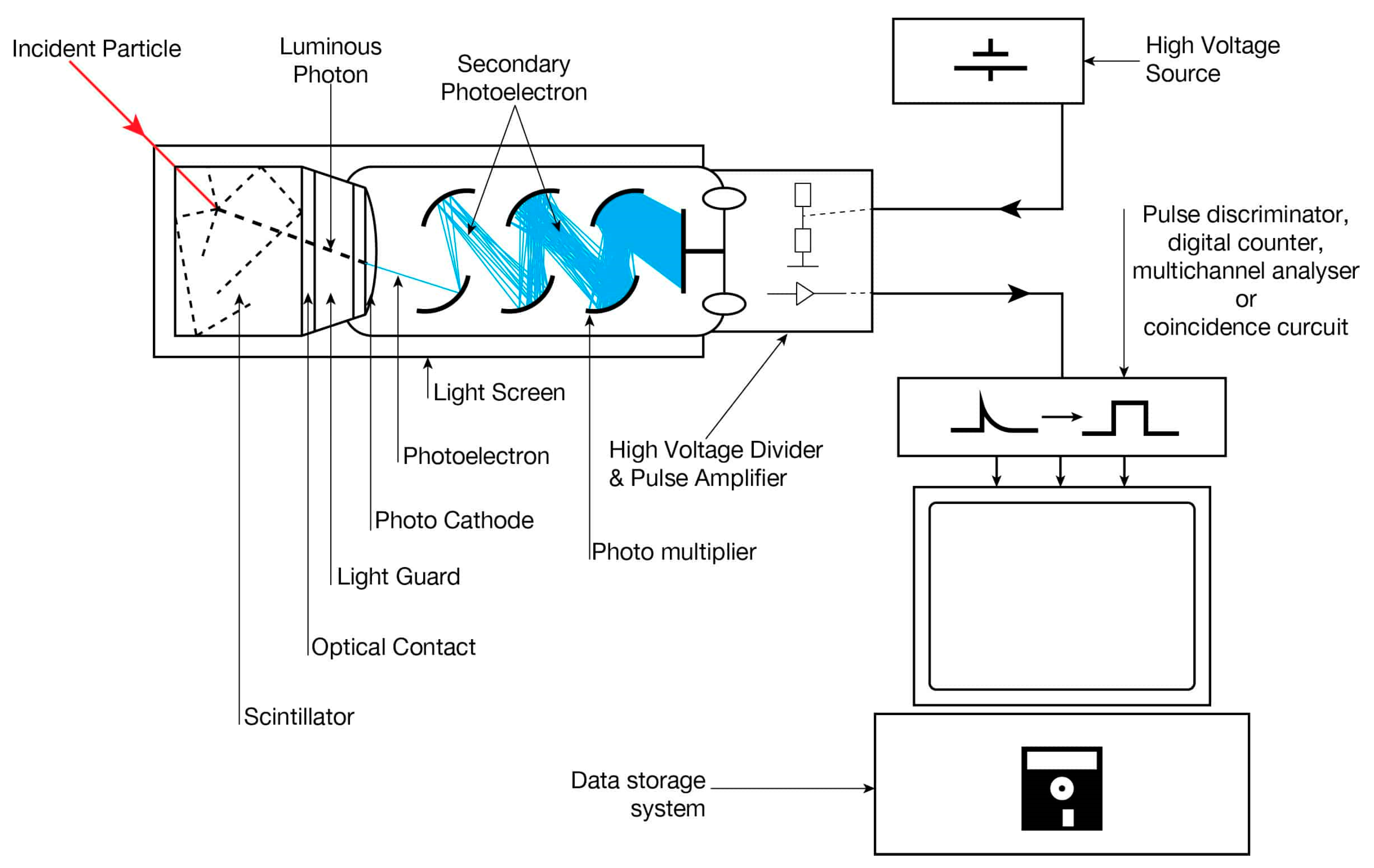 Incident Particle

Luminous Photon

Secondary Photoelectron

High Voltage Source

Pulse discriminator, digital counter, multichannel analyser or coincidence curcuit

Light Screen

Photoelectron

High Voltage Divider & Pulse Amplifier

Photo Cathode

Photo multiplier

Light Guard

Optical Contact

Scintillator

Data storage system