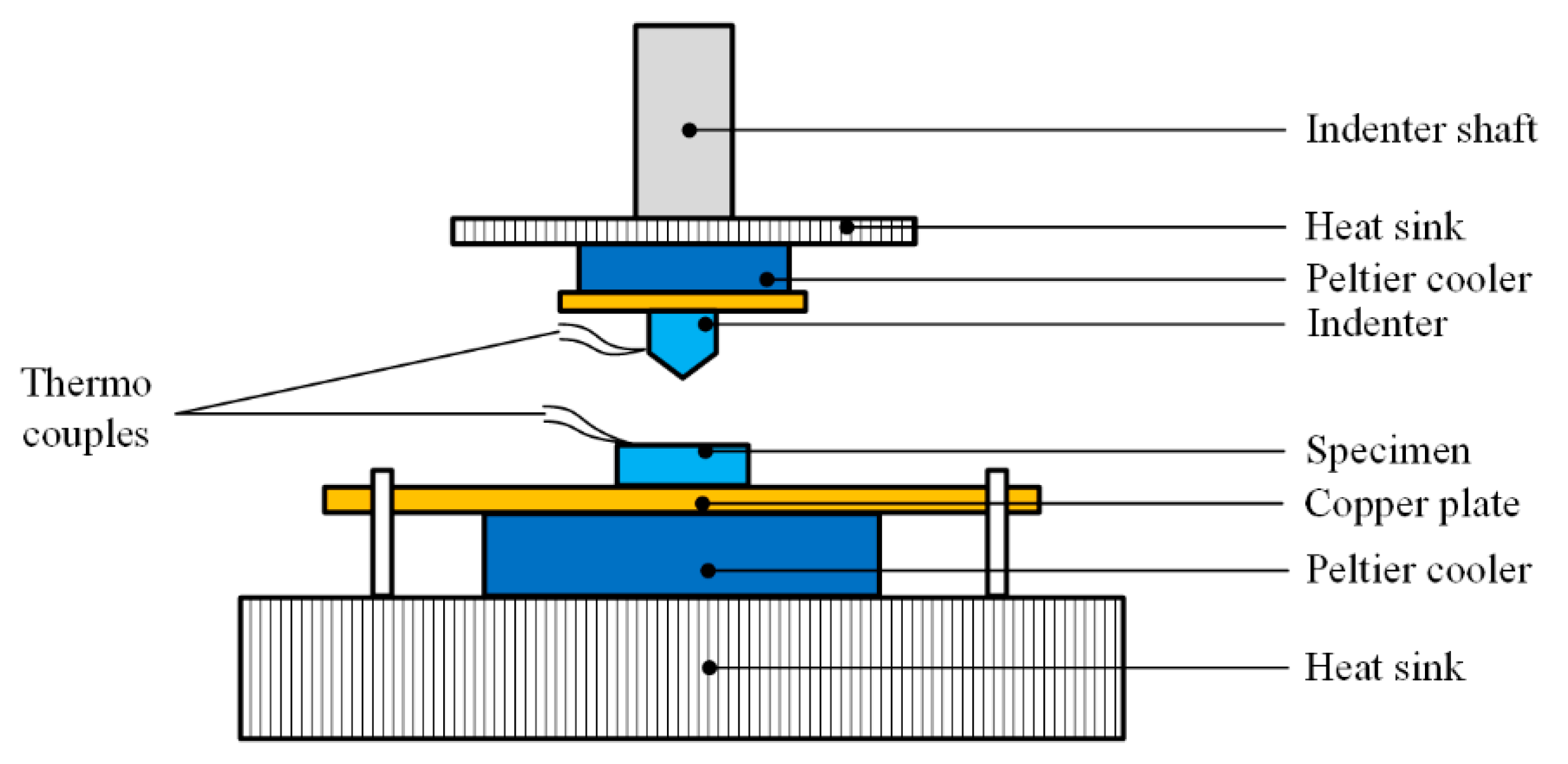 Indenter shaft

Heat sink

Peltier cooler

Indenter

Thermo couples

Specimen

Copper plate

Peltier cooler

Heat sink