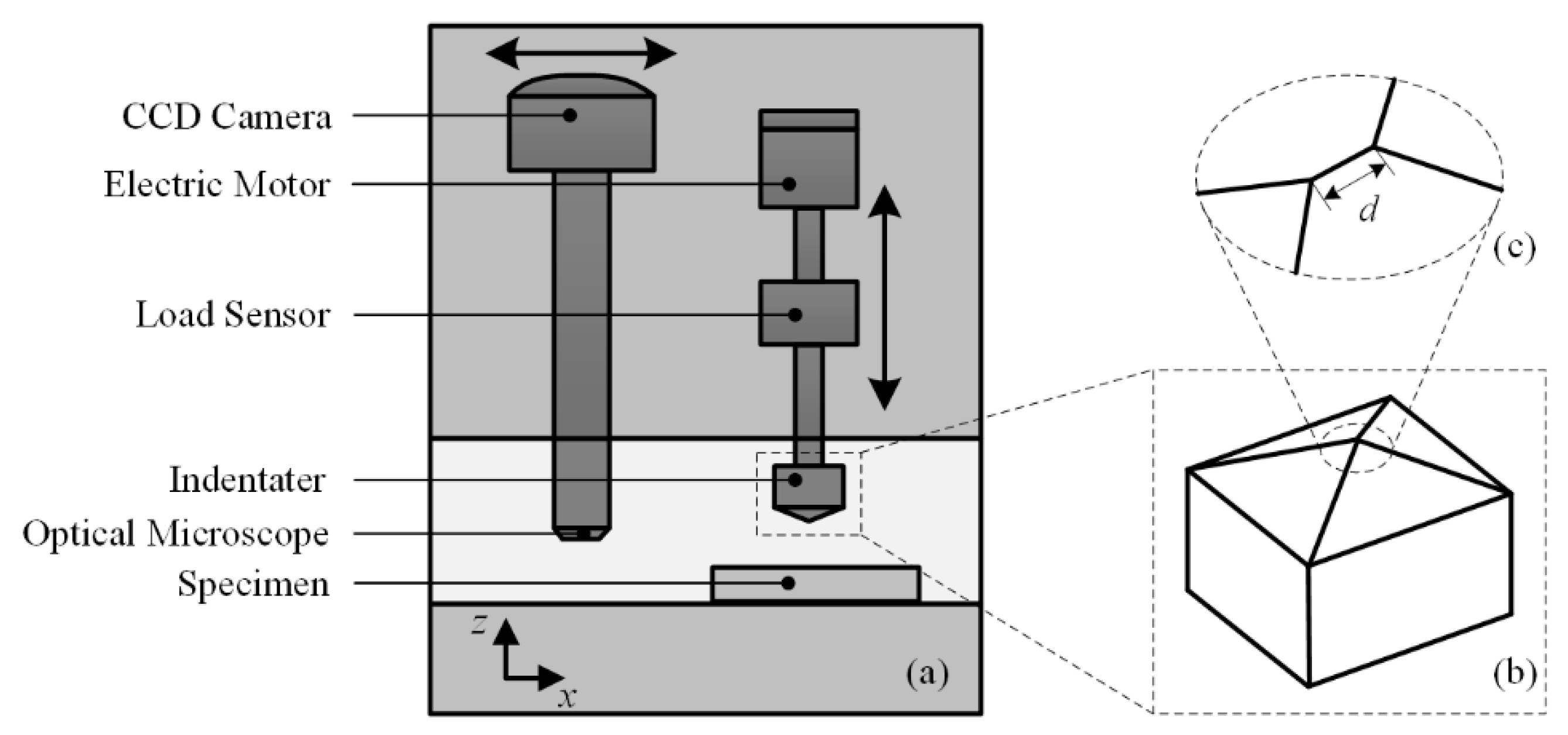 CCD Camera
Electric Motor
Load Sensor
Indentater
Optical Microscope
Specimen
$z$
$x$
(a)
$d$
(c)
(b)