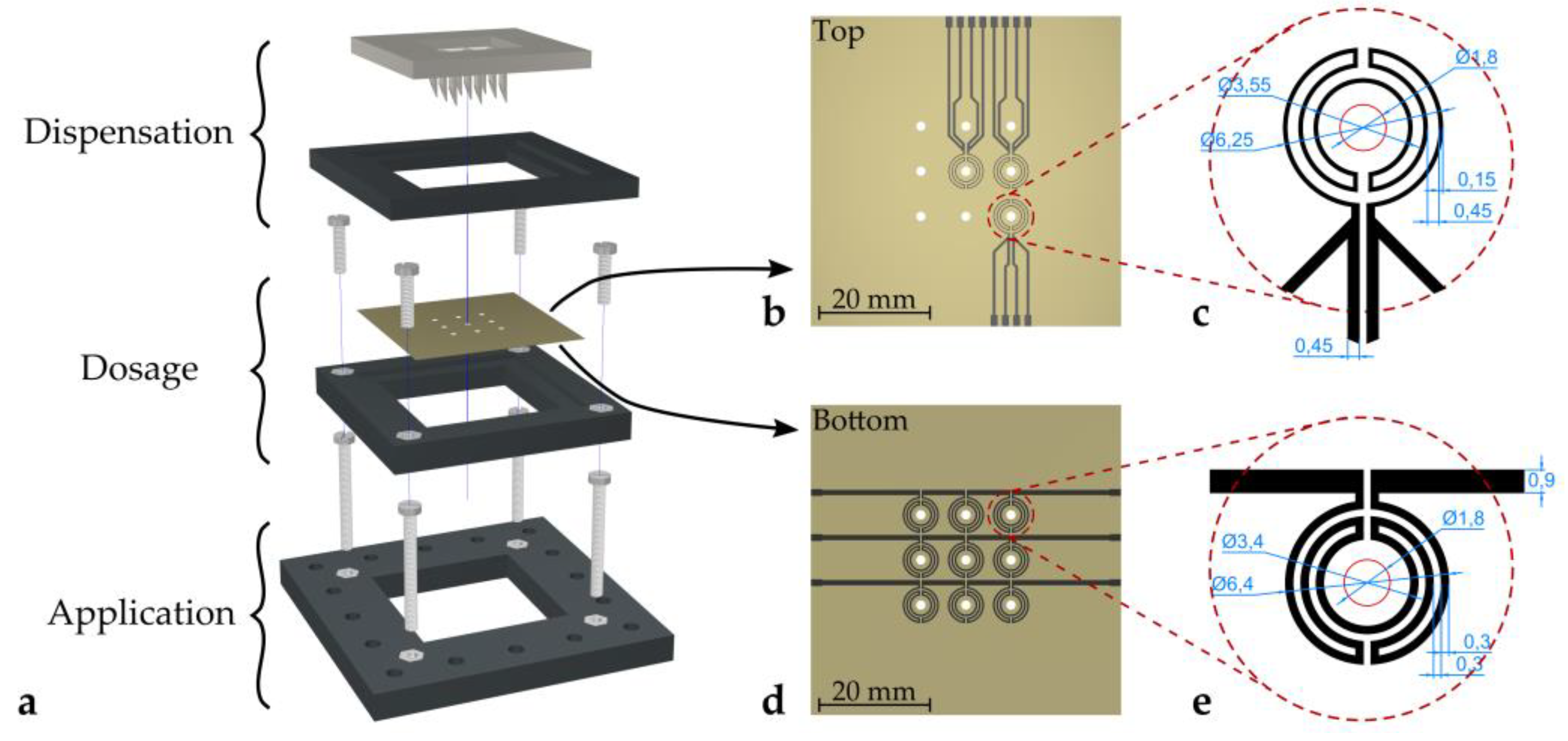 Dispensation

Dosage

Application

a

Top

20 mm

b

Ø1,8

Ø3,55

Ø6,25

0,15

0,45

0,45

c

Bottom

20 mm

d

0,9

Ø1,8

Ø3,4

Ø6,4

0,3

0,3

e