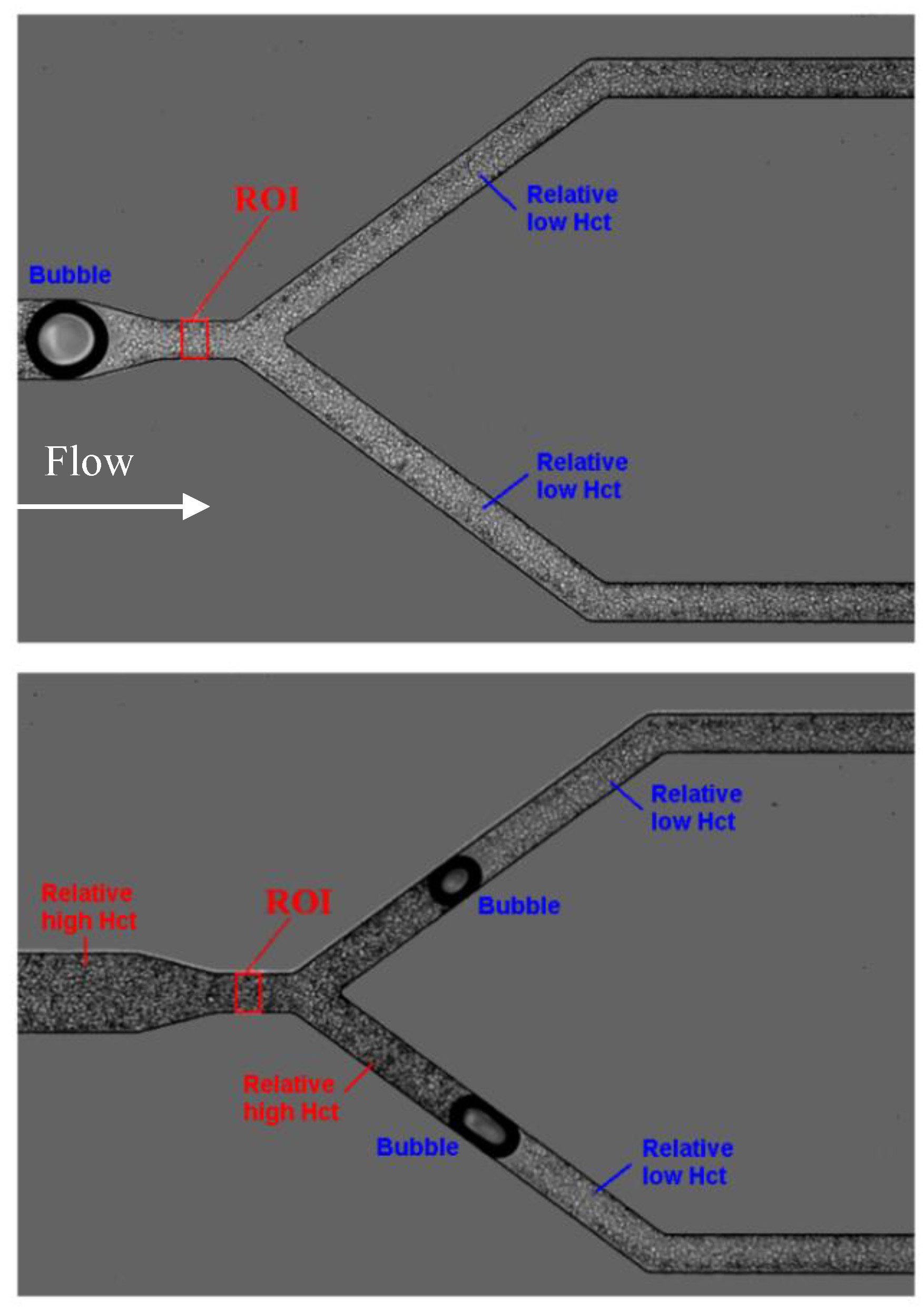 ROI

Relative low Hct

Bubble

Flow

Relative low Hct

Relative low Hct

Relative high Hct

ROI

Bubble

Relative high Hct

Bubble

Relative low Hct