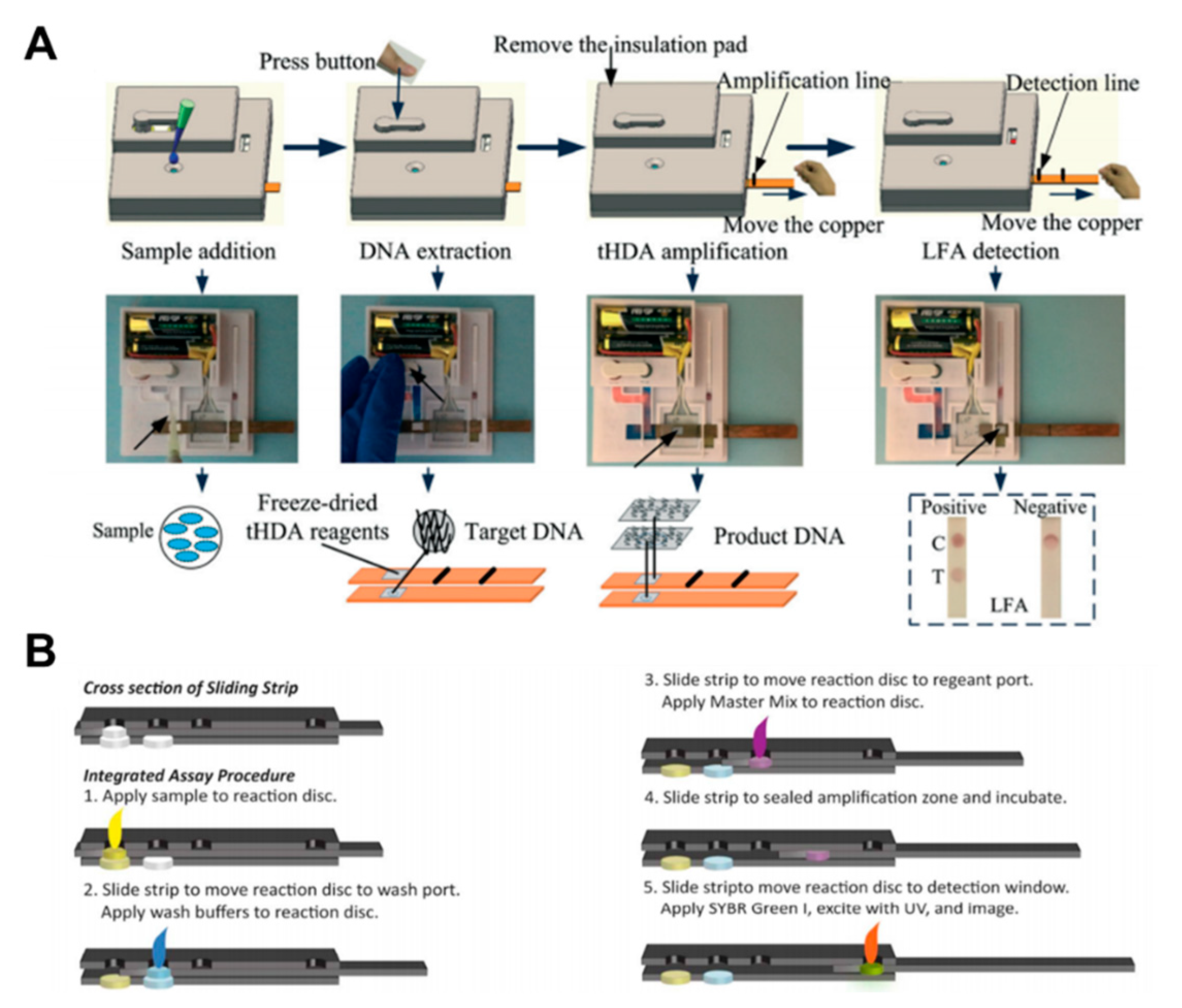 A

Press button

Remove the insulation pad

Amplification line

Detection line

Move the copper

Move the copper

Sample addition

DNA extraction

tHDA amplification

LFA detection

Sample

Freeze-dried tHDA reagents

Target DNA

Product DNA

Positive

Negative

C

T

LFA

B

Cross section of Sliding Strip

Integrated Assay Procedure
1. Apply sample to reaction disc.

2. Slide strip to move reaction disc to wash port. Apply wash buffers to reaction disc.

3. Slide strip to move reaction disc to regeant port. Apply Master Mix to reaction disc.

4. Slide strip to sealed amplification zone and incubate.

5. Slide stripto move reaction disc to detection window. Apply SYBR Green I, excite with UV, and image.