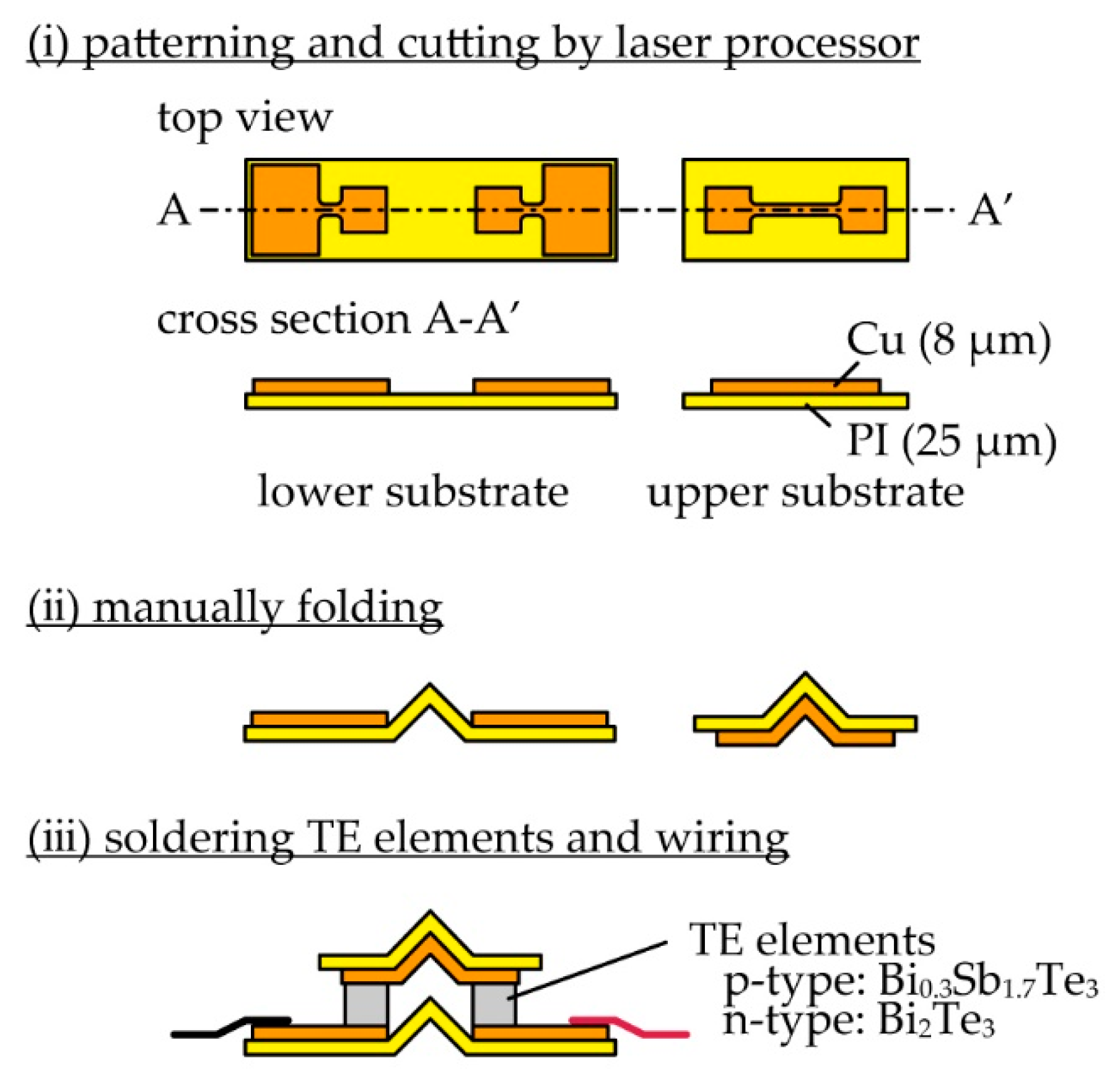 (i) patterning and cutting by laser processor

top view

A

A′

cross section A-A′

Cu (8 μm)

PI (25 μm)

lower substrate

upper substrate

(ii) manually folding

(iii) soldering TE elements and wiring

TE elements
p-type: $Bi_{0.3}Sb_{1.7}Te_3$
n-type: $Bi_2Te_3$