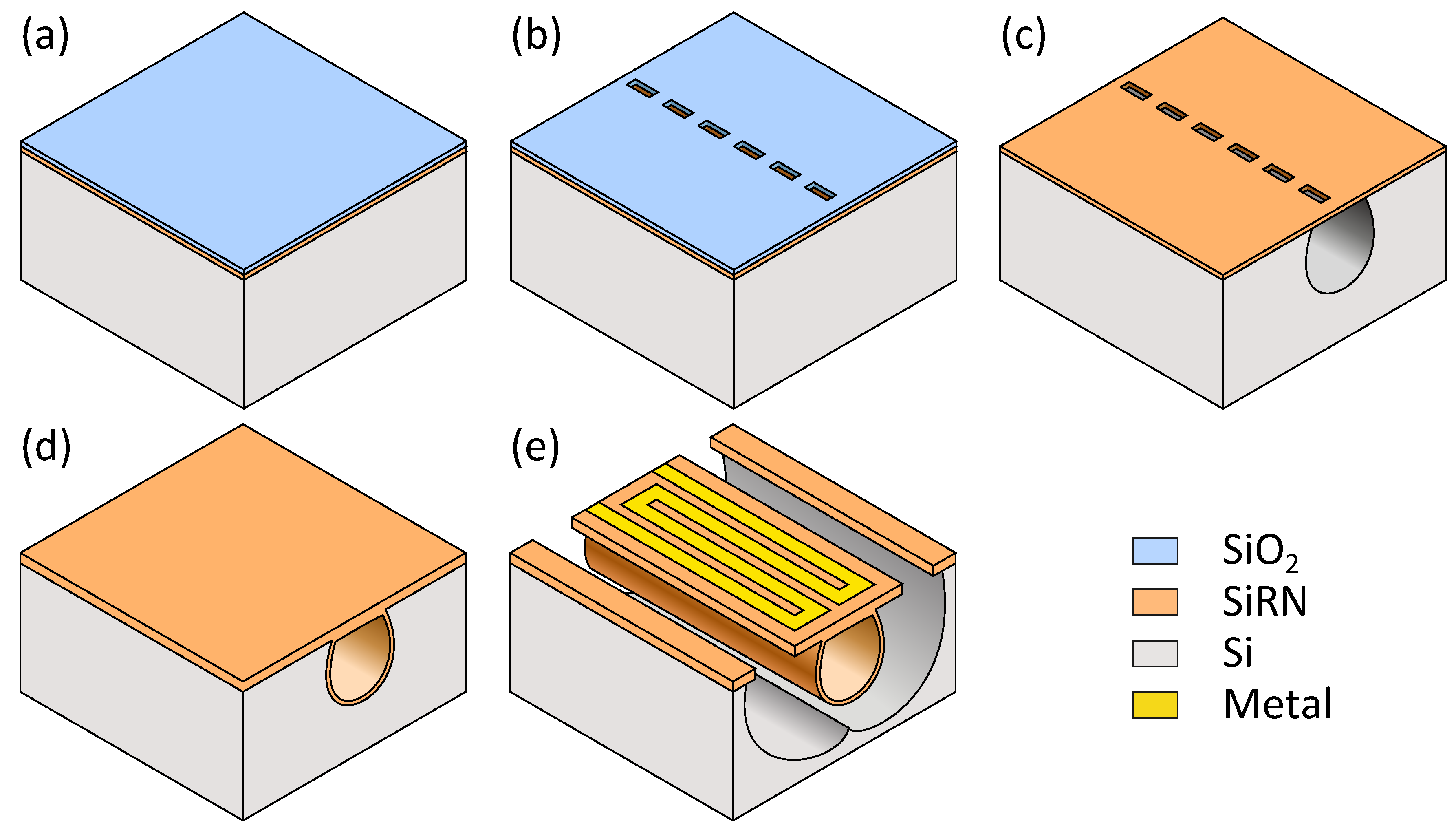 (a)

(b)

(c)

(d)

(e)

$SiO_2$
SiRN
Si
Metal