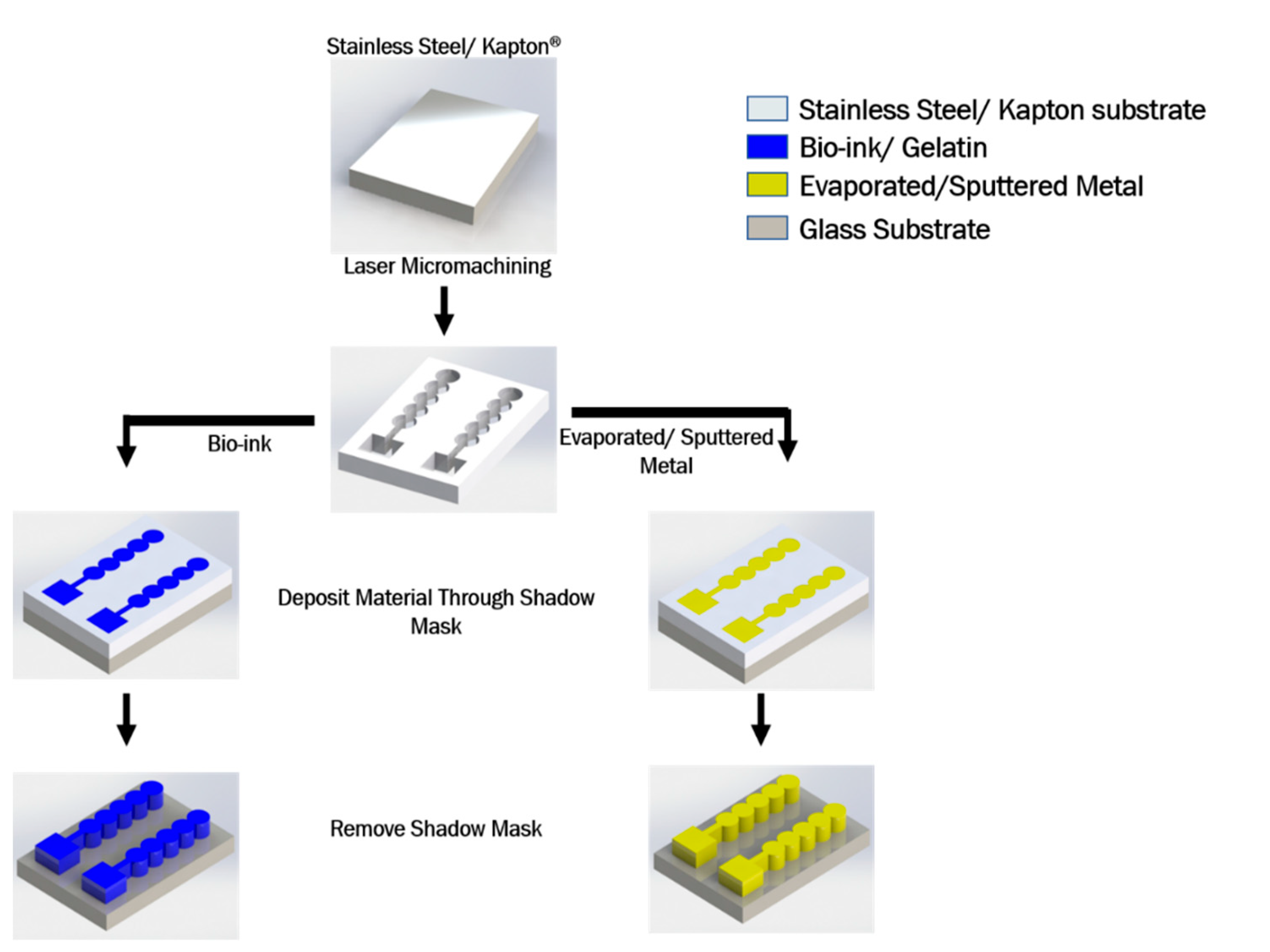 Stainless Steel/ Kapton®

Stainless Steel/ Kapton substrate
Bio-ink/ Gelatin
Evaporated/Sputtered Metal
Glass Substrate

Laser Micromachining

Bio-ink

Evaporated/ Sputtered Metal

Deposit Material Through Shadow Mask

Remove Shadow Mask