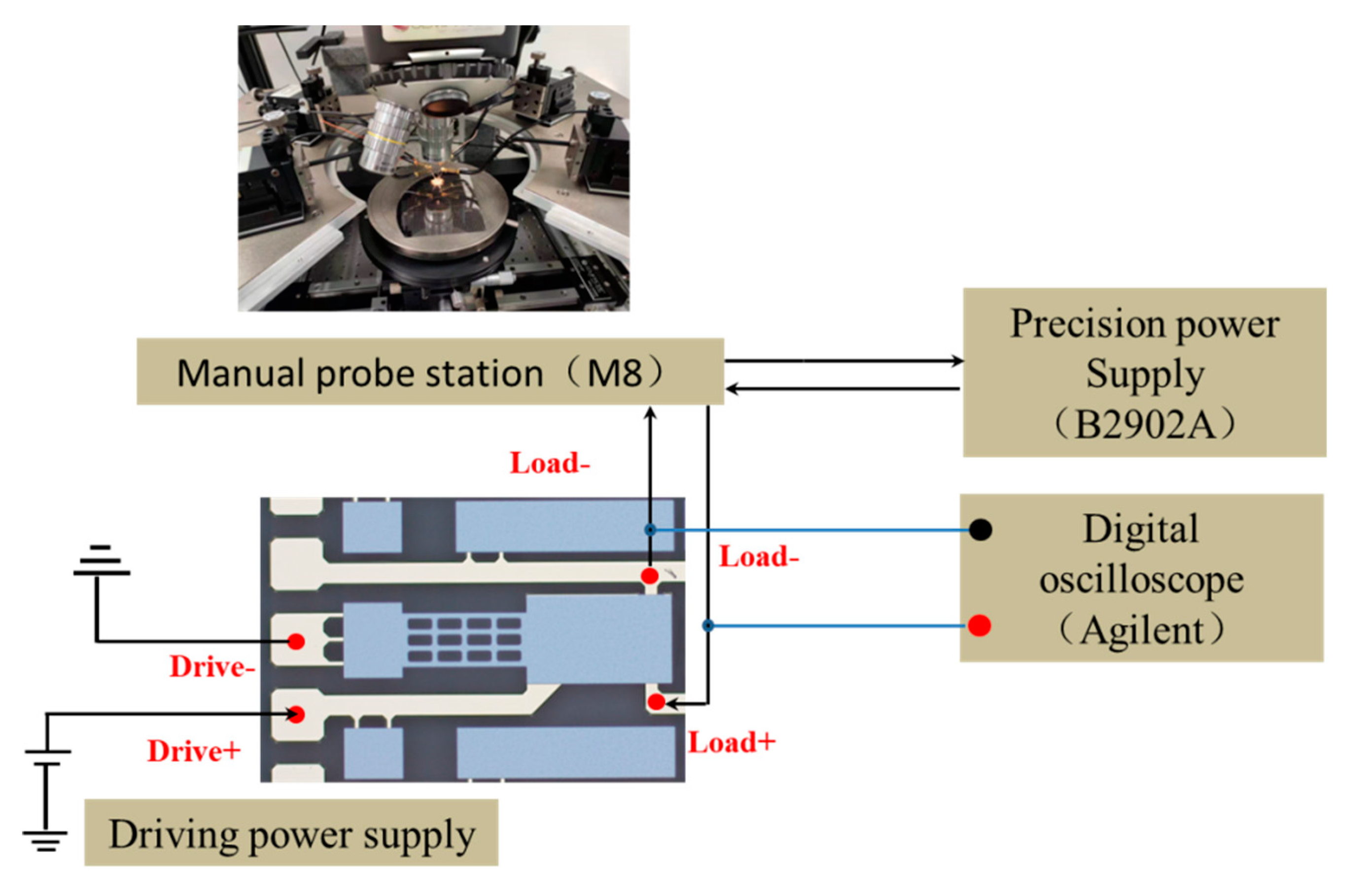 Manual probe station（M8）

Precision power Supply（B2902A）

Load-

Load-

Digital oscilloscope（Agilent）

Drive-

Drive+

Load+

Driving power supply