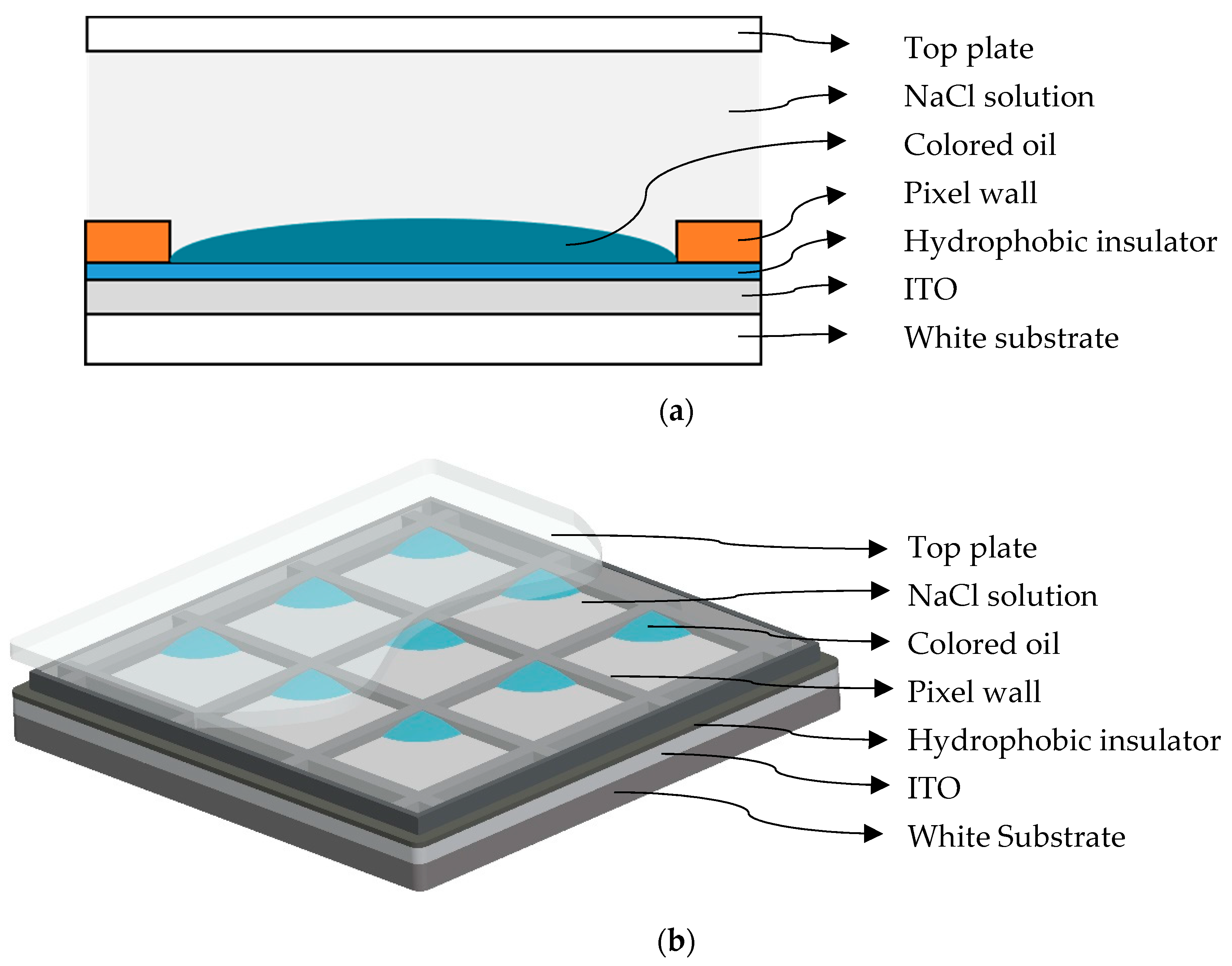 Top plate
NaCl solution
Colored oil
Pixel wall
Hydrophobic insulator
ITO
White substrate

(a)

Top plate
NaCl solution
Colored oil
Pixel wall
Hydrophobic insulator
ITO
White Substrate

(b)