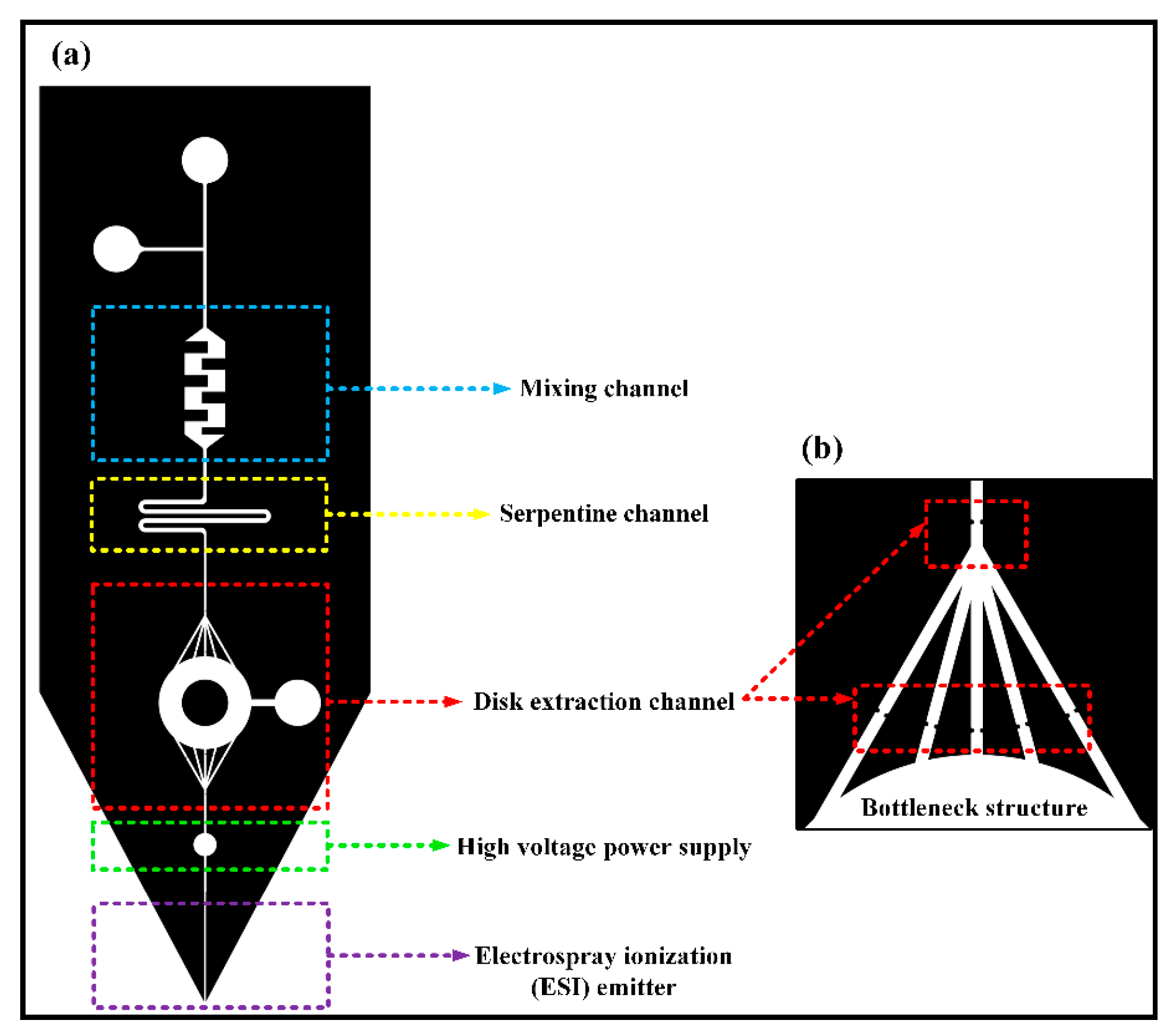 (a)

Mixing channel

Serpentine channel

Disk extraction channel

High voltage power supply

Electrospray ionization (ESI) emitter

(b)

Bottleneck structure