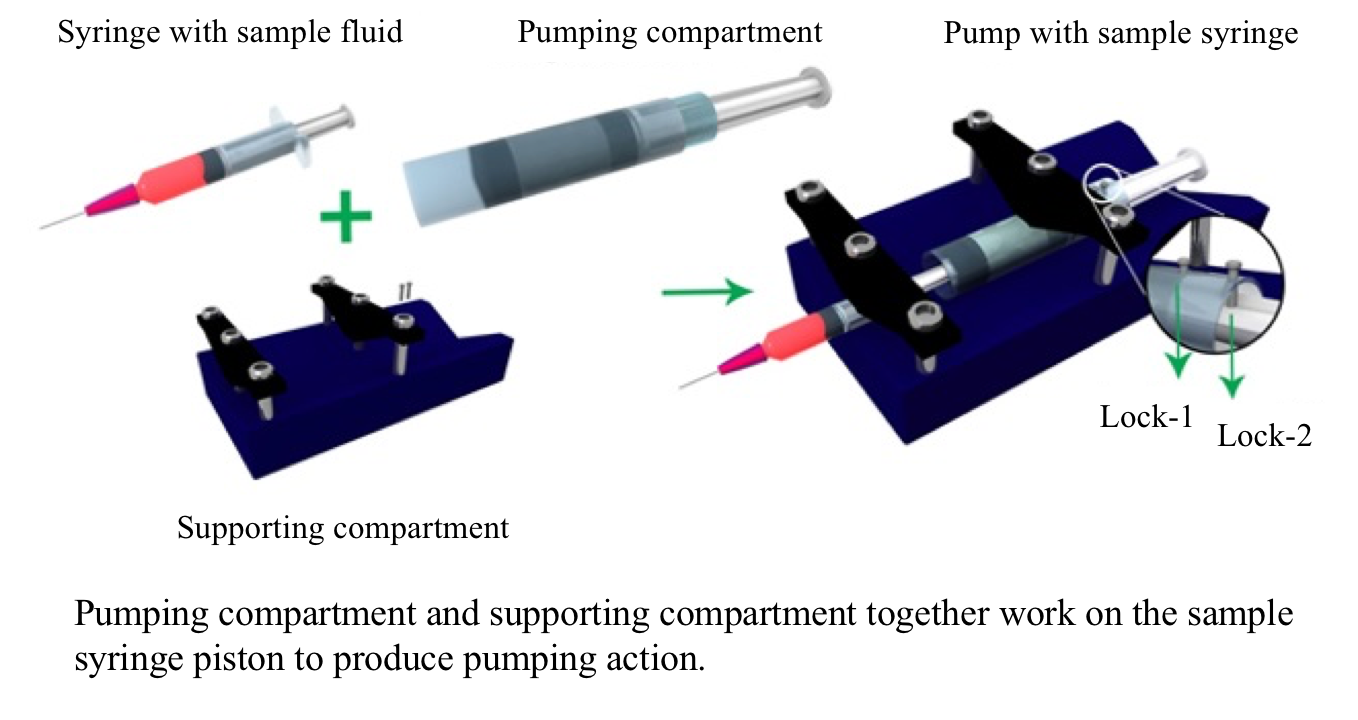 Syringe with sample fluid

Pumping compartment

Pump with sample syringe

Lock-1

Lock-2

Supporting compartment

Pumping compartment and supporting compartment together work on the sample syringe piston to produce pumping action.