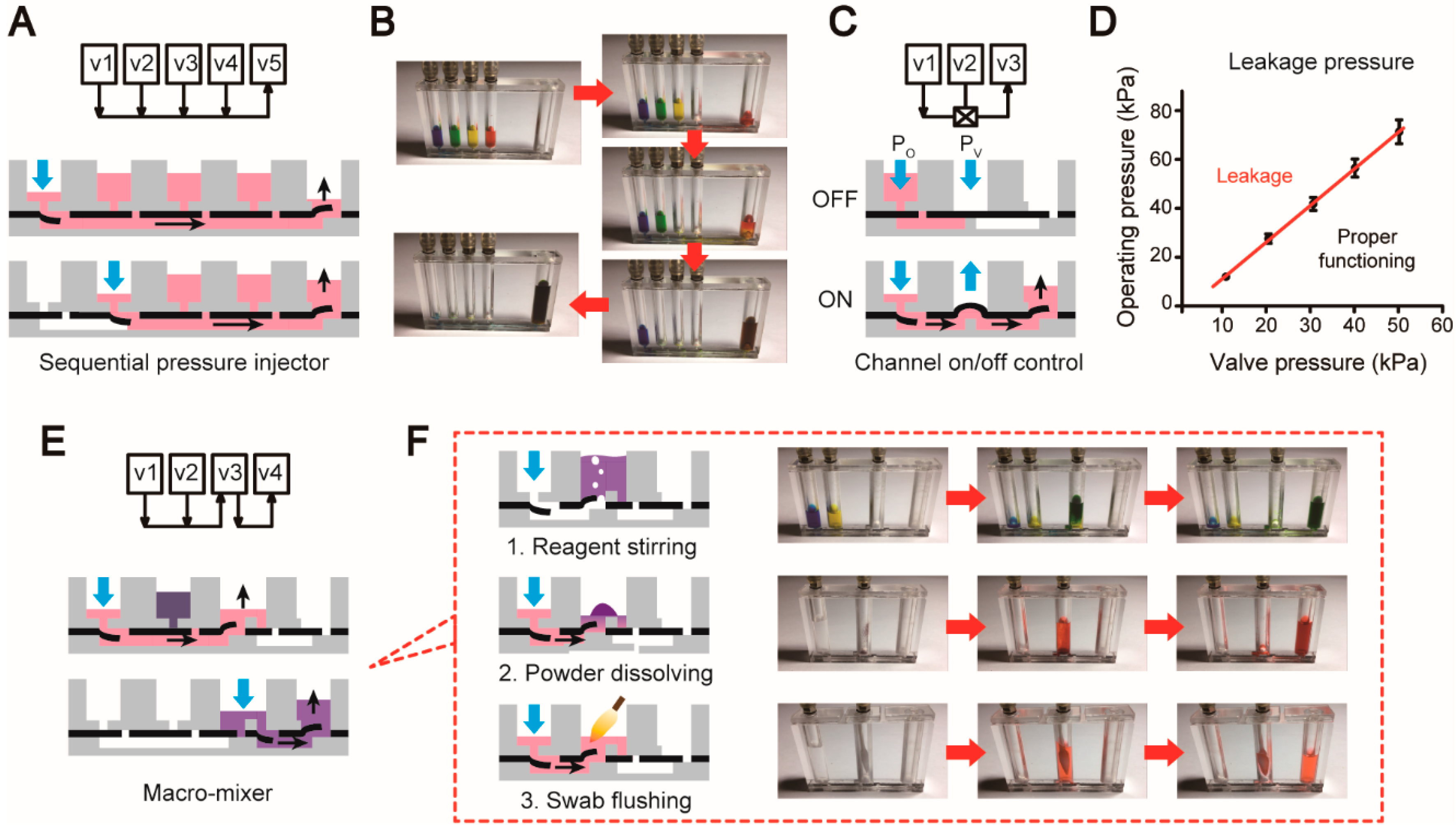 A

v1 v2 v3 v4 v5

Sequential pressure injector

B

C

v1 v2 v3

$P_O$ $P_V$

OFF

ON

Channel on/off control

D

Leakage pressure

Operating pressure (kPa)

80
60
40
20
0

Leakage

Proper functioning

10 20 30 40 50 60

Valve pressure (kPa)

E

v1 v2 v3 v4

Macro-mixer

F

1. Reagent stirring

2. Powder dissolving

3. Swab flushing