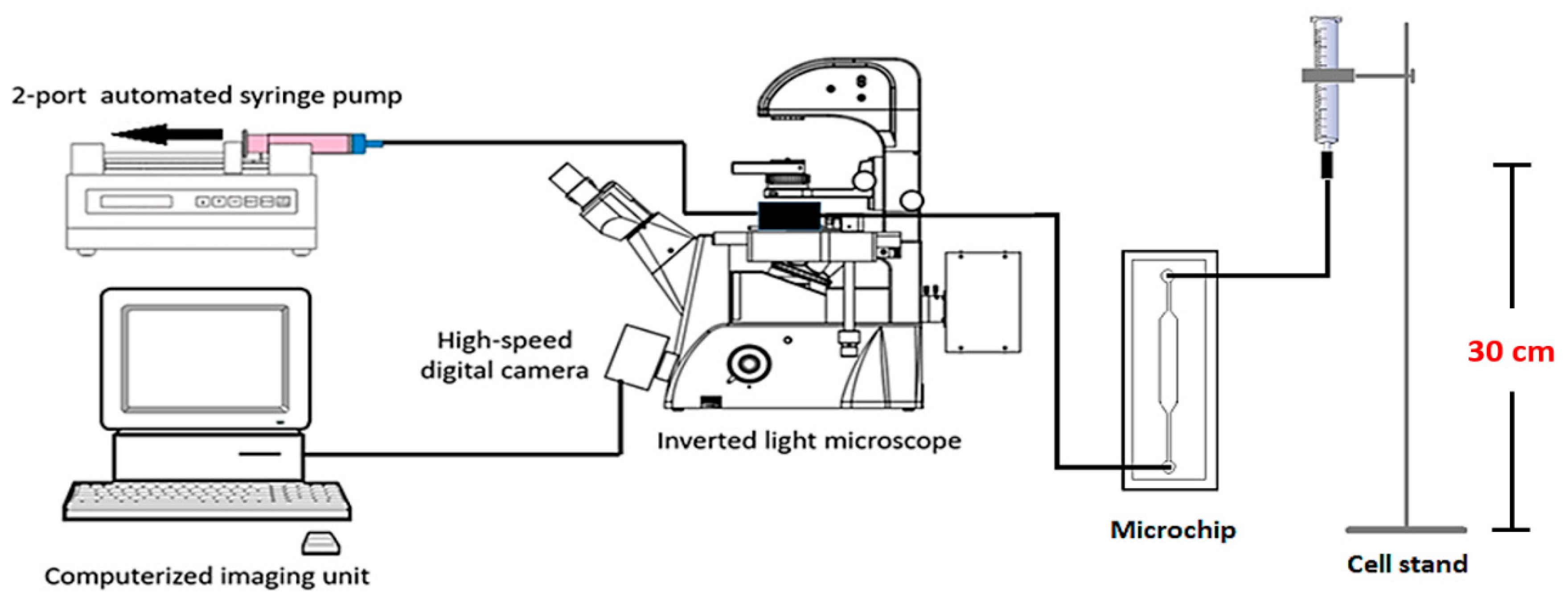 2-port automated syringe pump

High-speed digital camera

Inverted light microscope

Computerized imaging unit

Microchip

30 cm

Cell stand