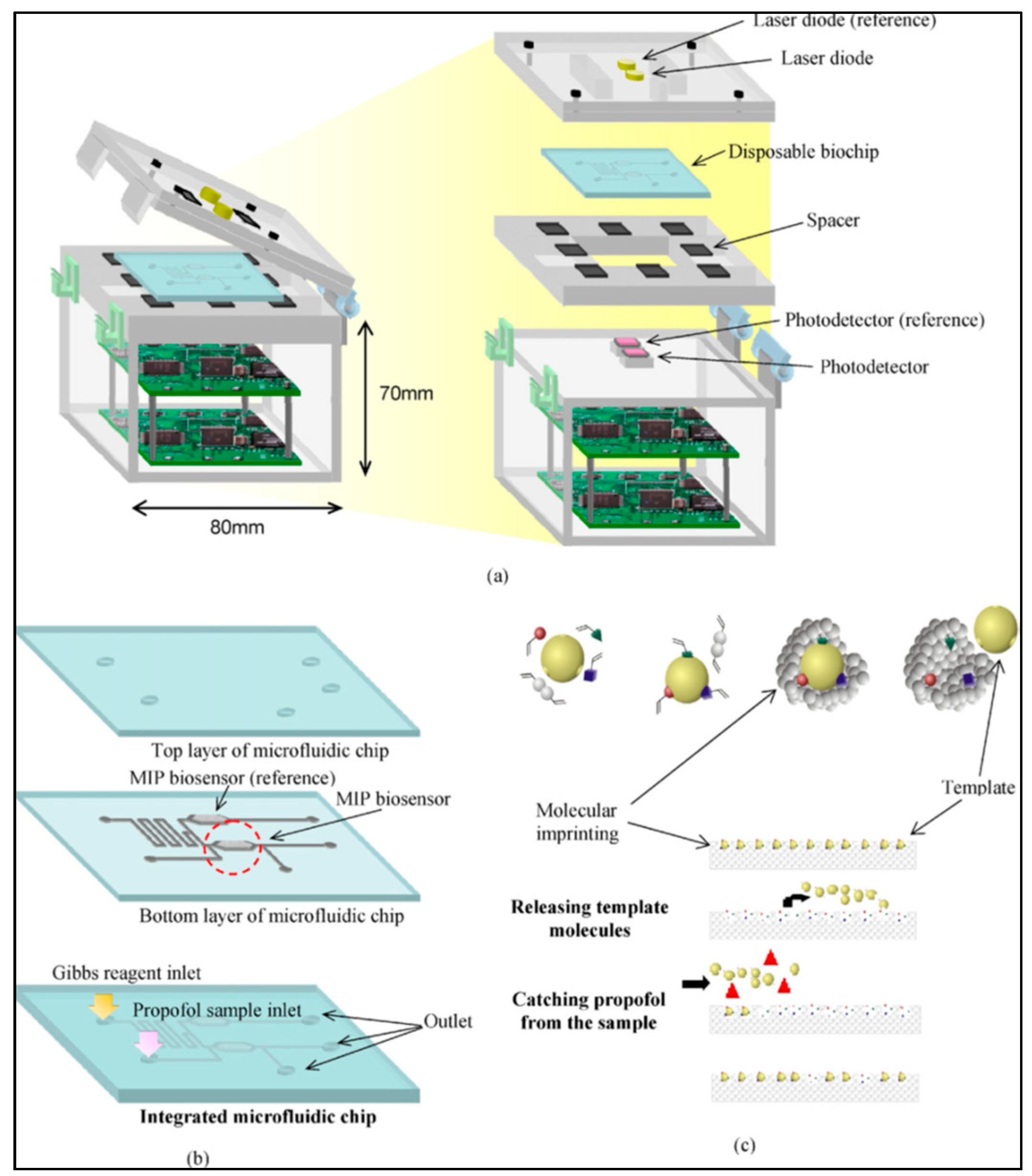 Laser diode (reference)

Laser diode

Disposable biochip

Spacer

Photodetector (reference)

Photodetector

70mm

80mm

(a)

Top layer of microfluidic chip

MIP biosensor (reference)

MIP biosensor

Bottom layer of microfluidic chip

Gibbs reagent inlet

Propofol sample inlet

Outlet

Integrated microfluidic chip

(b)

Molecular imprinting

Template

Releasing template molecules

Catching propofol from the sample

(c)