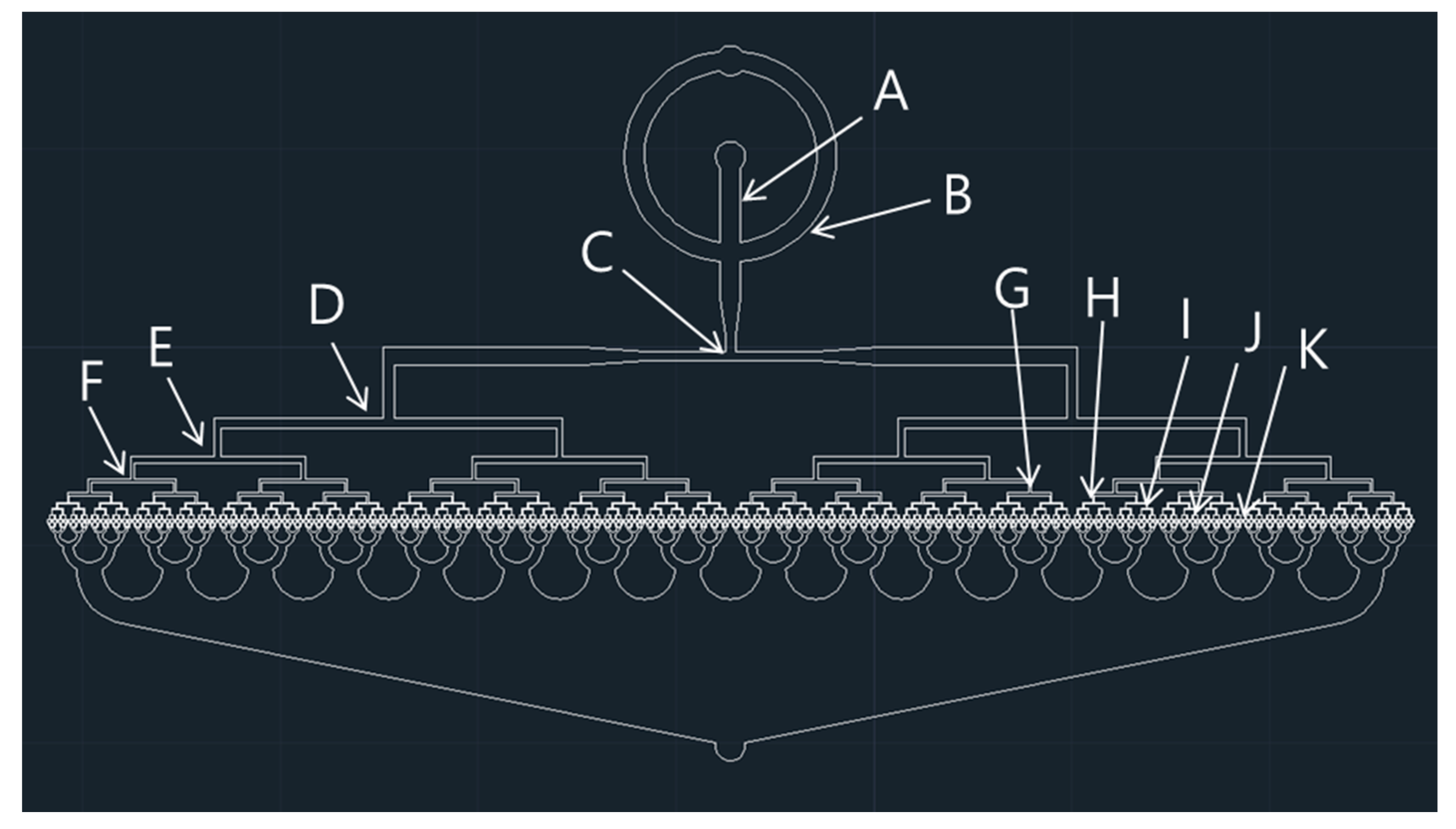 A
B
C
D
E
F
G
H
I
J
K