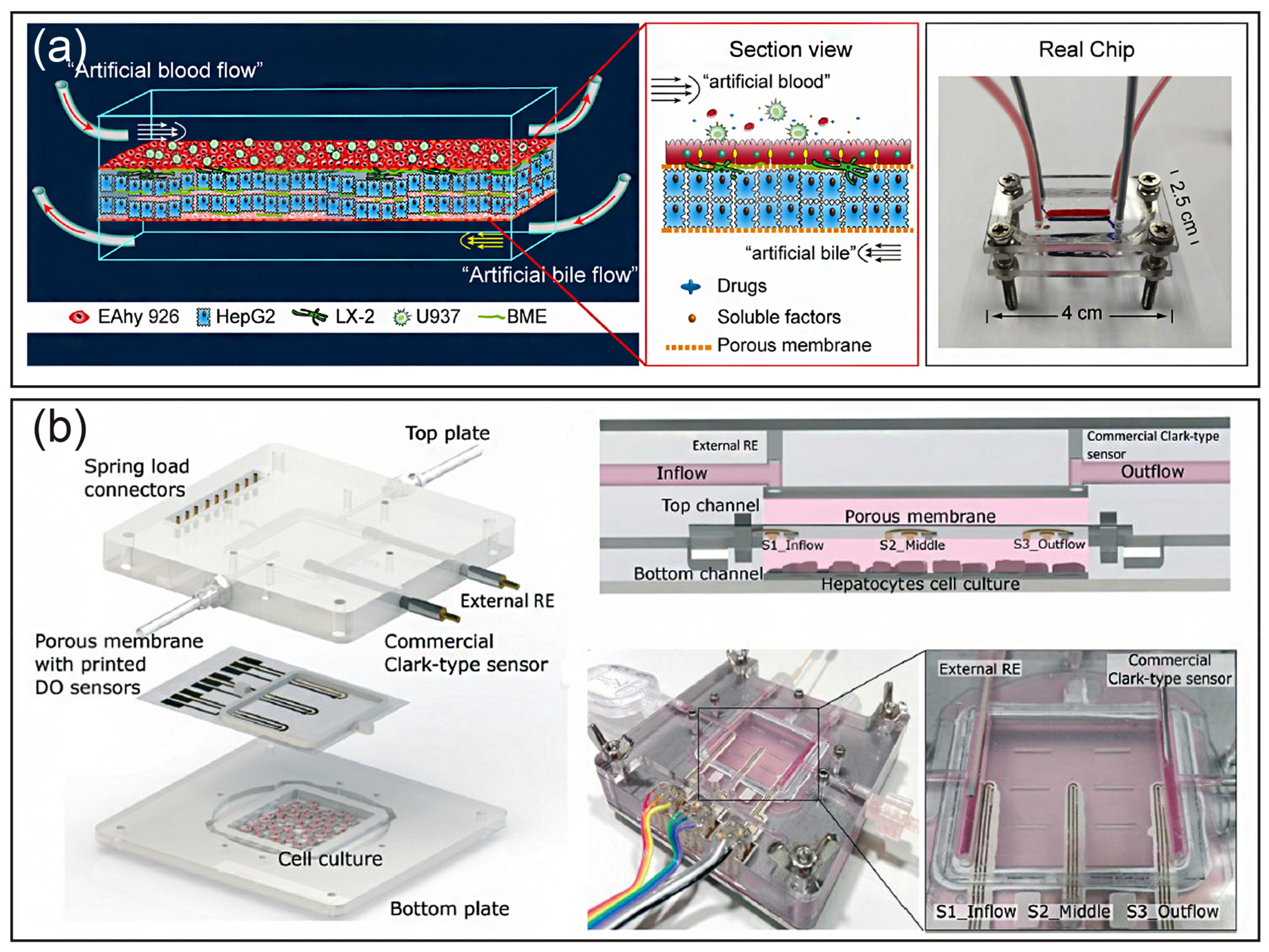 (a)
"Artificial blood flow"
"Artificial bile flow"
EAhy 926 HepG2 LX-2 U937 BME

Section view
"artificial blood"
"artificial bile"
Drugs
Soluble factors
Porous membrane

Real Chip
2.5 cm
4 cm

(b)
Top plate
Spring load connectors
External RE
Commercial Clark-type sensor
Porous membrane with printed DO sensors
Cell culture
Bottom plate

External RE
Commercial Clark-type sensor
Inflow
Outflow
Top channel
Porous membrane
S1_Inflow
S2_Middle
S3_Outflow
Bottom channel
Hepatocytes cell culture

External RE
Commercial Clark-type sensor
S1_Inflow S2_Middle S3_Outflow