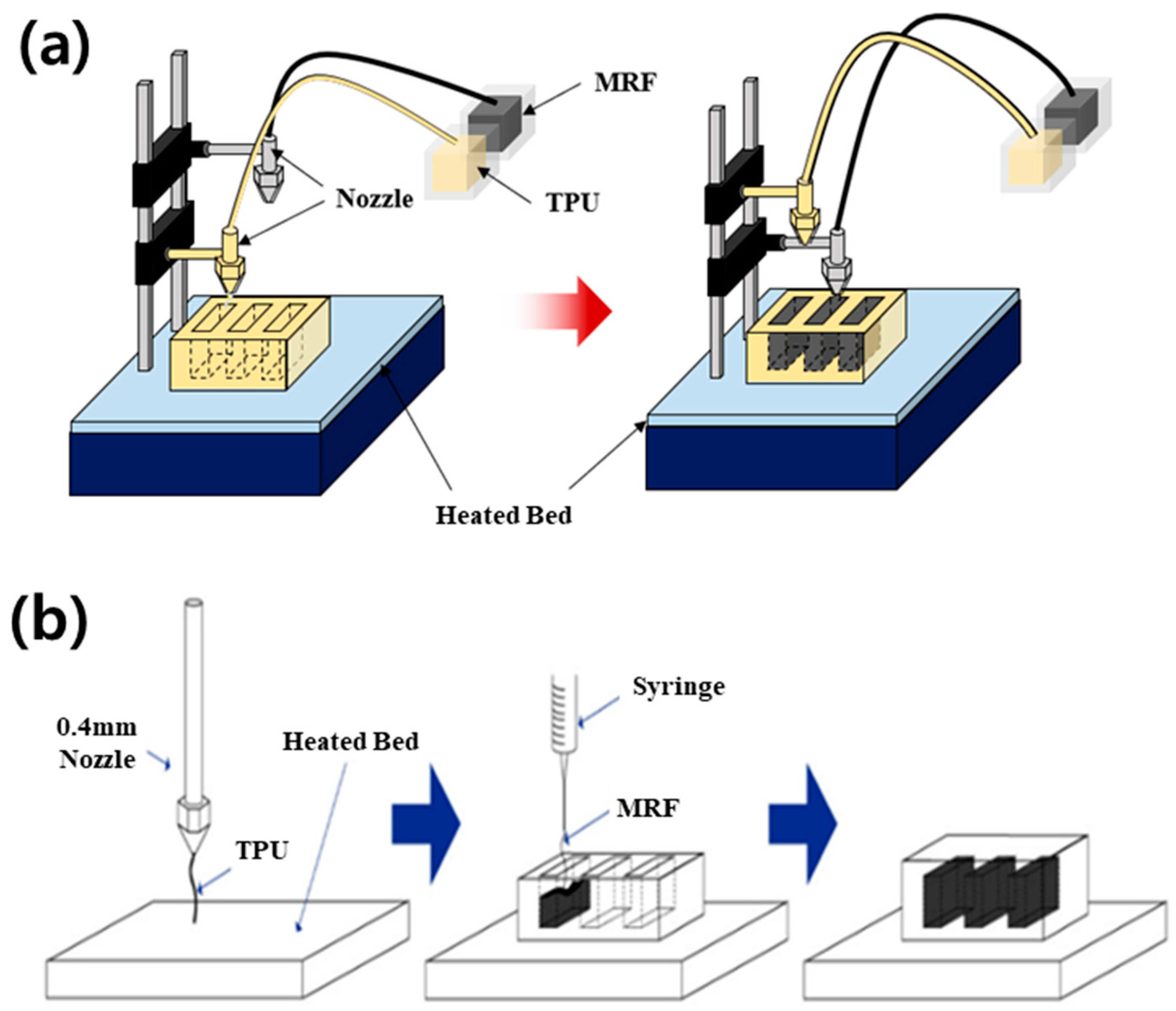 (a)

MRF

Nozzle

TPU

Heated Bed

(b)

0.4mm Nozzle

Heated Bed

TPU

Syringe

MRF