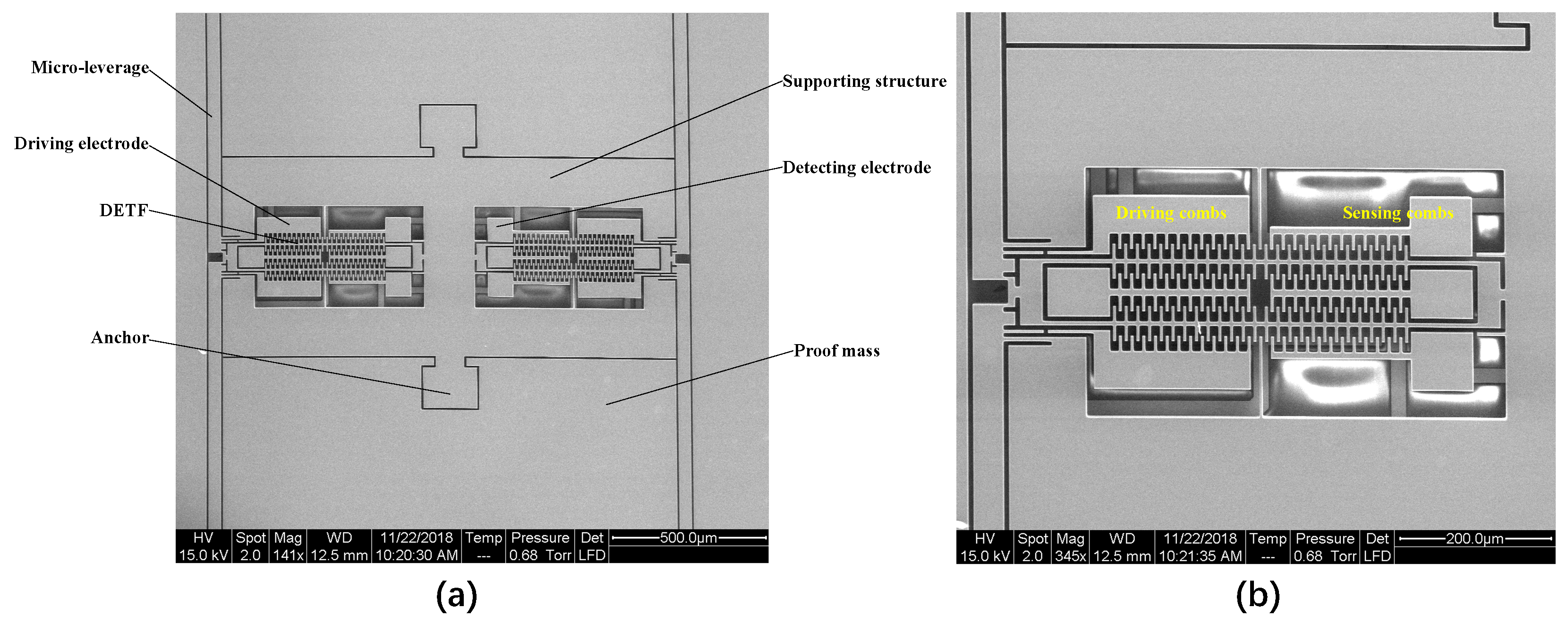 Micro-leverage

Driving electrode

DETF

Anchor

Supporting structure

Detecting electrode

Proof mass

| HV | Spot | Mag | WD | 11/22/2018 | Temp | Pressure | Det | 500.0μm |
|---|---|---|---|---|---|---|---|---|
| 15.0 kV | 2.0 | 141x | 12.5 mm | 10:20:30 AM | --- | 0.68 Torr | LFD | |

(a)

Driving combs

Sensing combs

| HV | Spot | Mag | WD | 11/22/2018 | Temp | Pressure | Det | 200.0μm |
|---|---|---|---|---|---|---|---|---|
| 15.0 kV | 2.0 | 345x | 12.5 mm | 10:21:35 AM | --- | 0.68 Torr | LFD | |

(b)