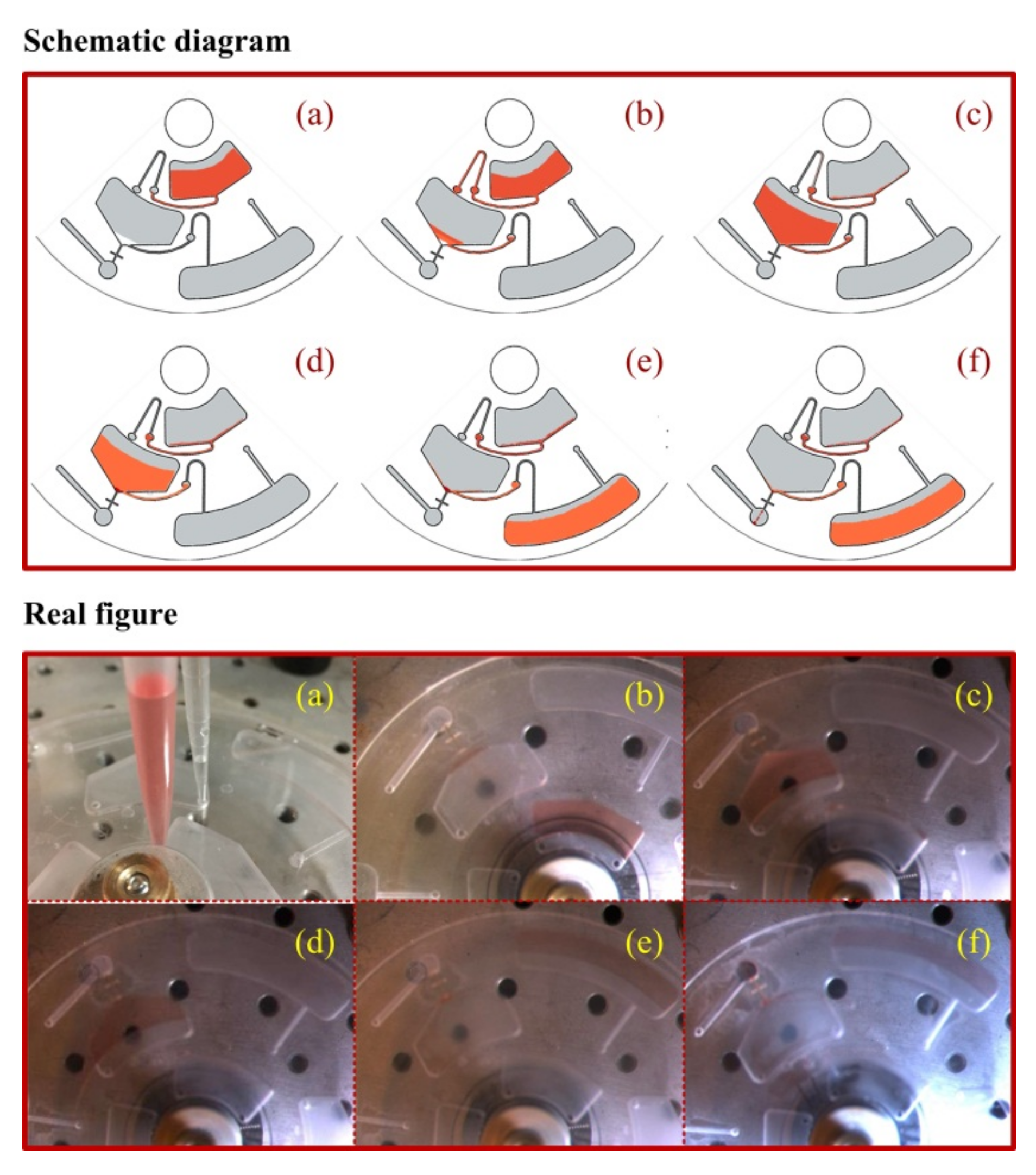 Schematic diagram

(a)

(b)

(c)

(d)

(e)

(f)

Real figure

(a)

(b)

(c)

(d)

(e)

(f)