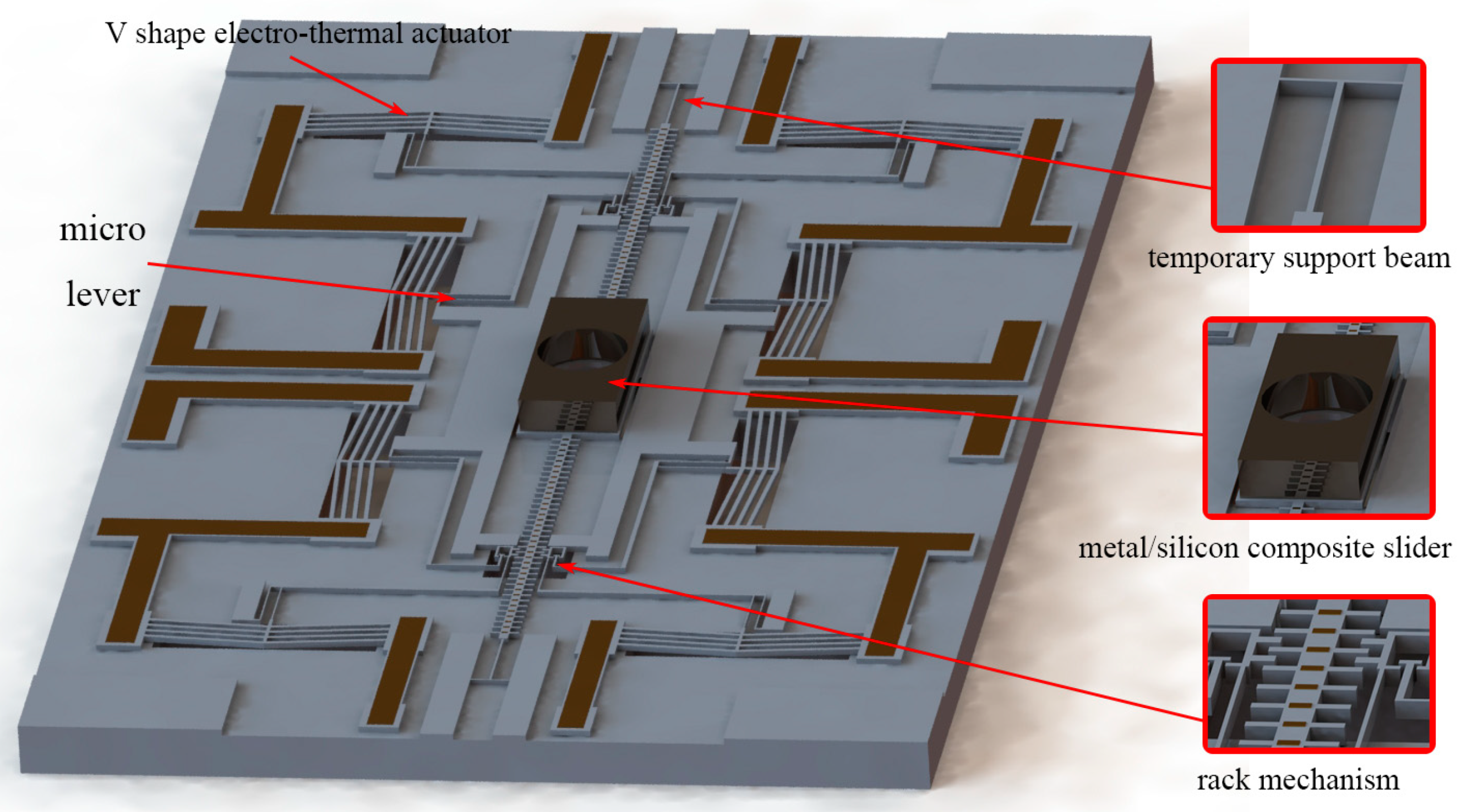 V shape electro-thermal actuator

micro lever

temporary support beam

metal/silicon composite slider

rack mechanism