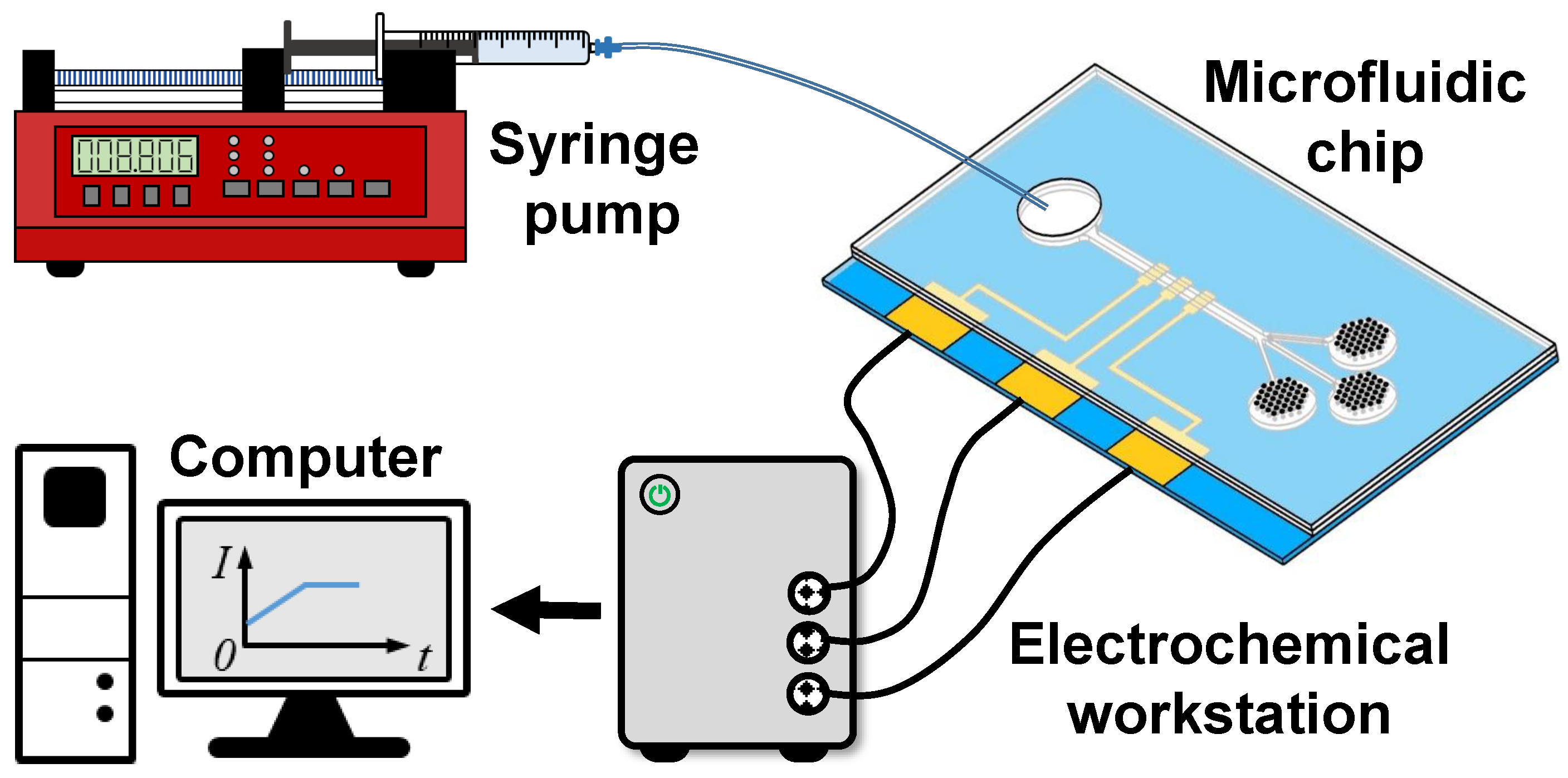 008.806

Syringe pump

Microfluidic chip

Computer

$I$

$0$

$t$

Electrochemical workstation