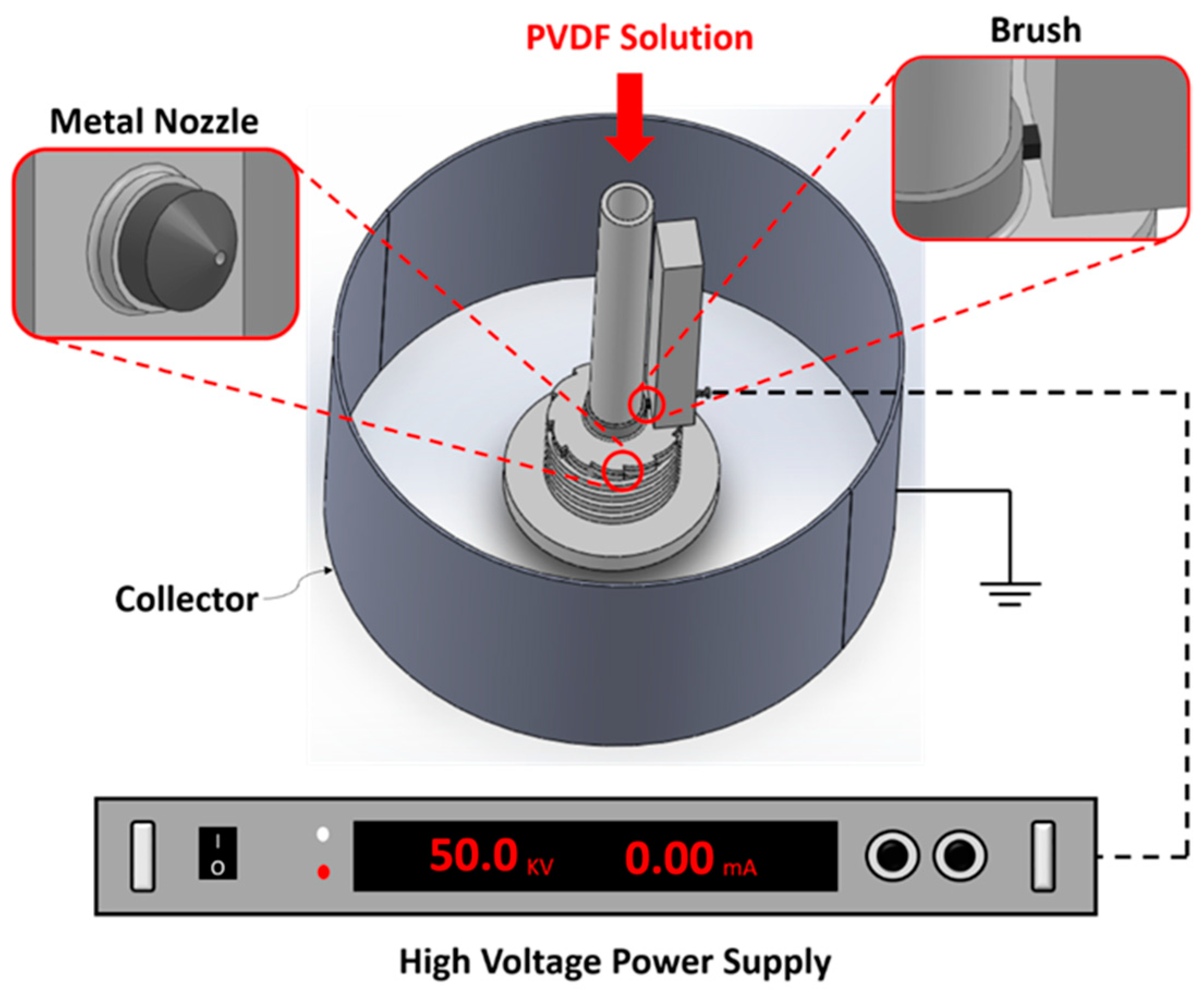 PVDF Solution

Brush

Metal Nozzle

Collector

I
O

50.0 KV 0.00 mA

High Voltage Power Supply