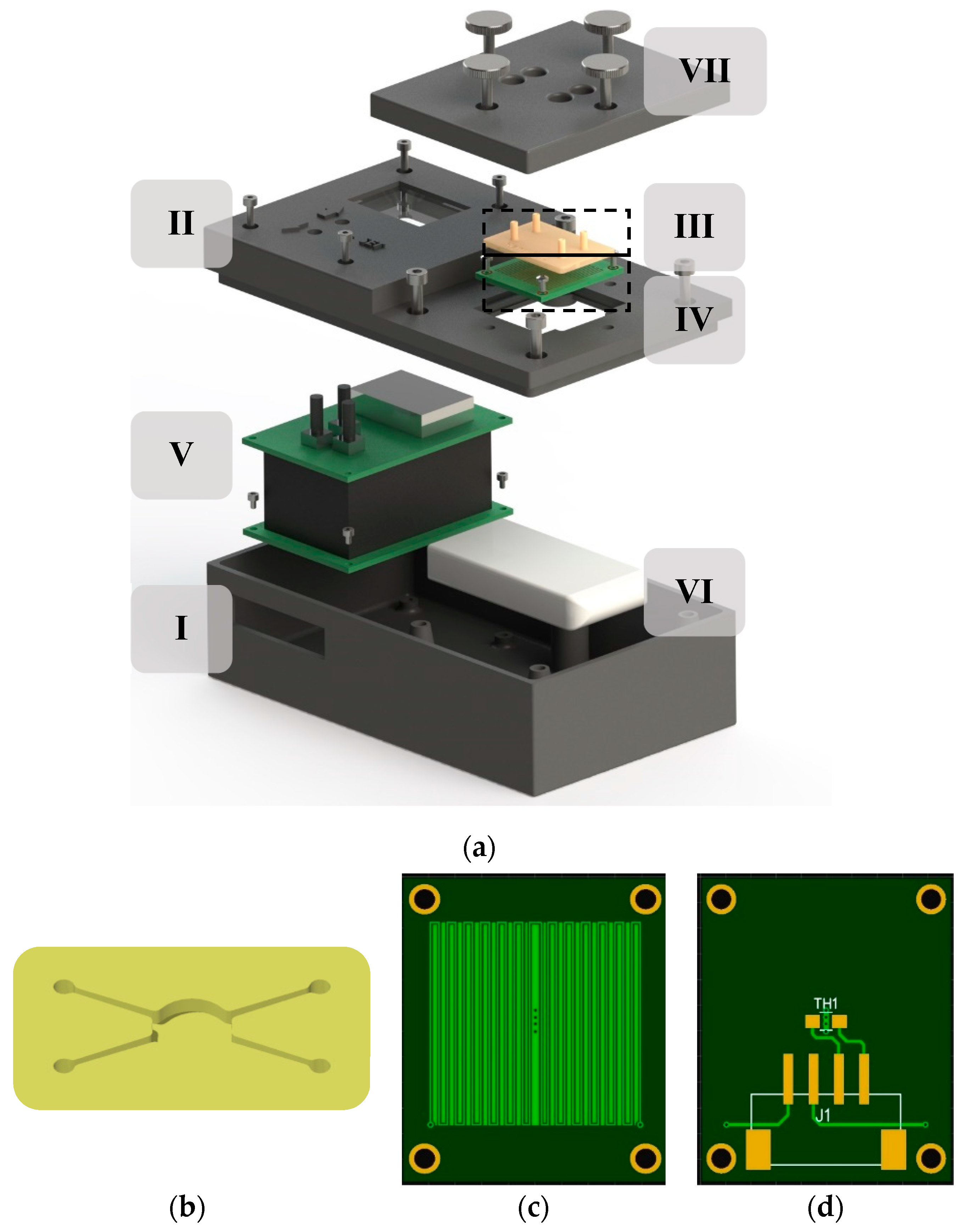 VII

II

III

IV

V

VI

I

(a)

TH1

J1

(b)

(c)

(d)