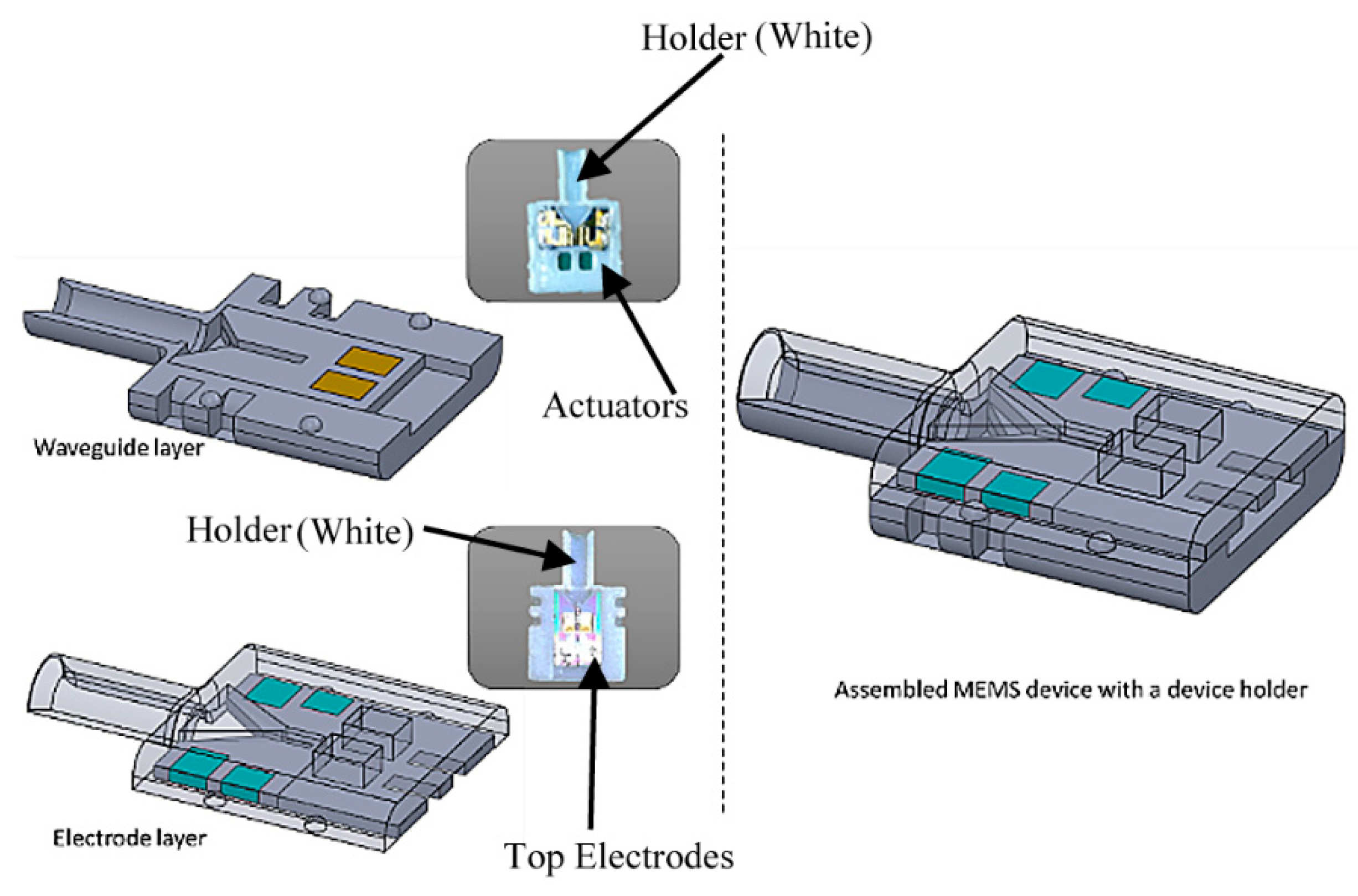 Holder (White)

Actuators

Waveguide layer

Holder (White)

Electrode layer

Top Electrodes

Assembled MEMS device with a device holder