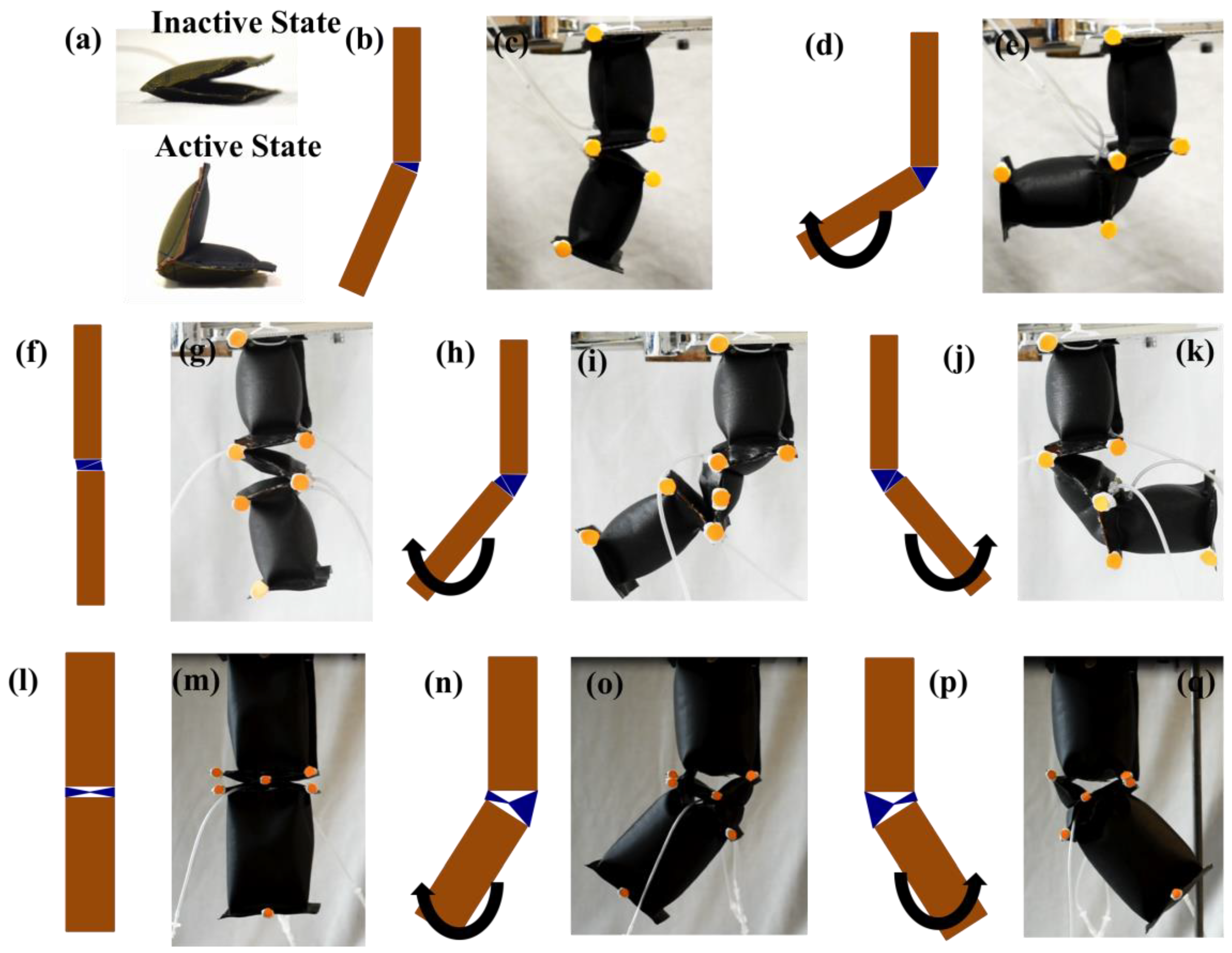 (a) Inactive State

Active State

(b)

(c)

(d)

(e)

(f)

(g)

(h)

(i)

(j)

(k)

(l)

(m)

(n)

(o)

(p)

(q)