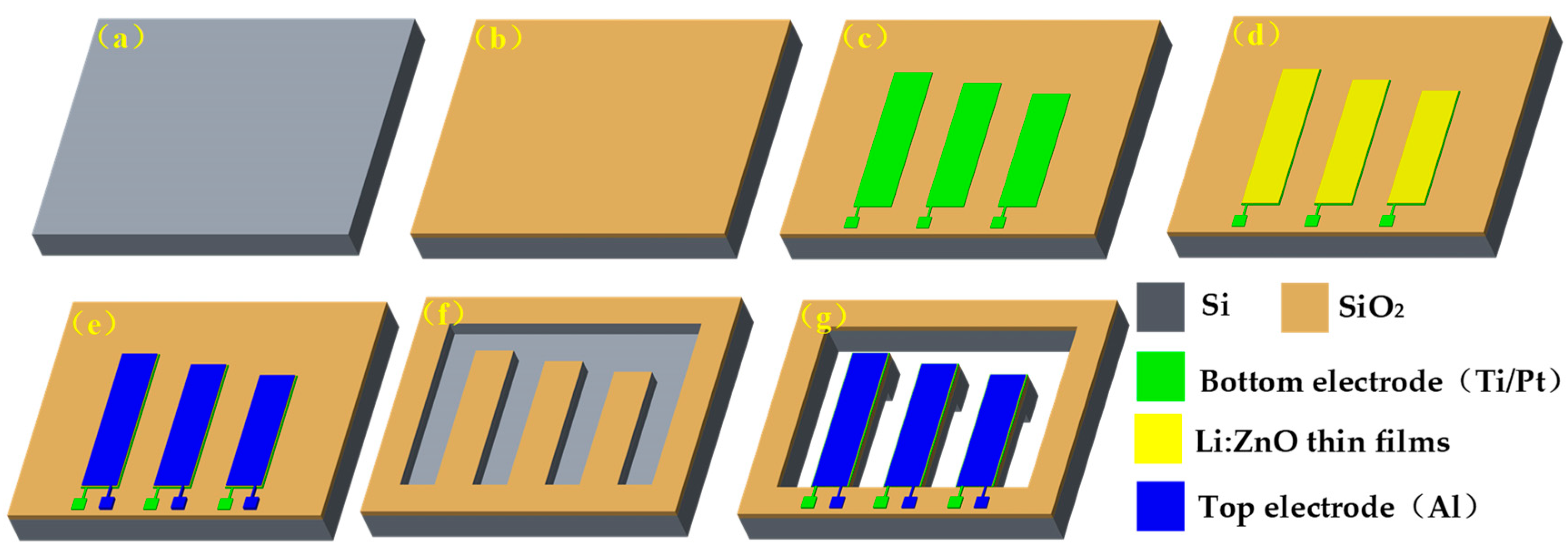 （a）

（b）

（c）

（d）

（e）

（f）

（g）

Si

$SiO_2$

Bottom electrode（Ti/Pt）

Li:ZnO thin films

Top electrode（Al）