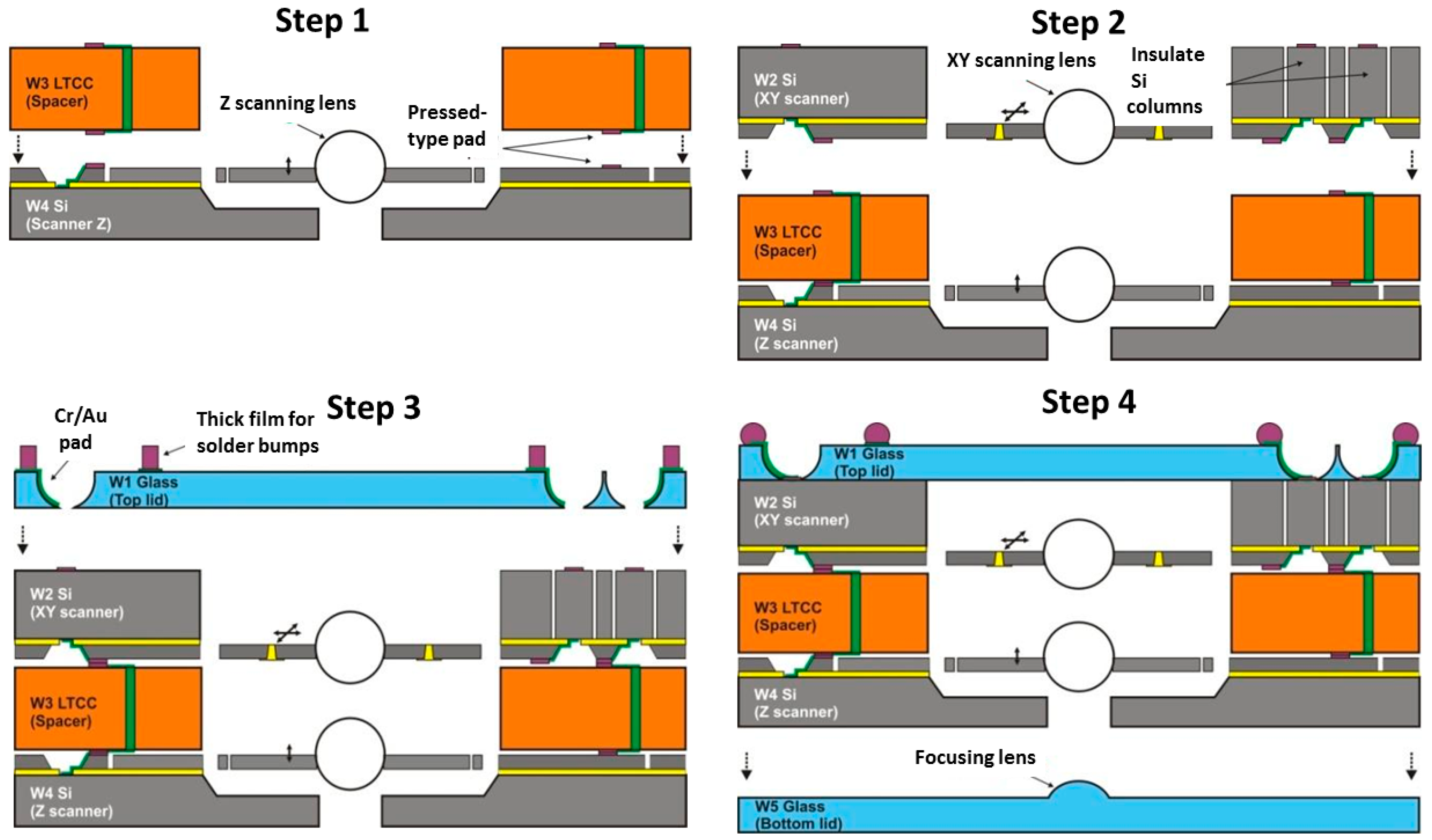 Step 1

W3 LTCC
(Spacer)

Z scanning lens

Pressed-type pad

W4 Si
(Scanner Z)

Step 2

W2 Si
(XY scanner)

XY scanning lens

Insulate Si columns

W3 LTCC
(Spacer)

W4 Si
(Z scanner)

Step 3

Cr/Au pad

Thick film for solder bumps

W1 Glass
(Top lid)

W2 Si
(XY scanner)

W3 LTCC
(Spacer)

W4 Si
(Z scanner)

Step 4

W1 Glass
(Top lid)

W2 Si
(XY scanner)

W3 LTCC
(Spacer)

W4 Si
(Z scanner)

Focusing lens

W5 Glass
(Bottom lid)