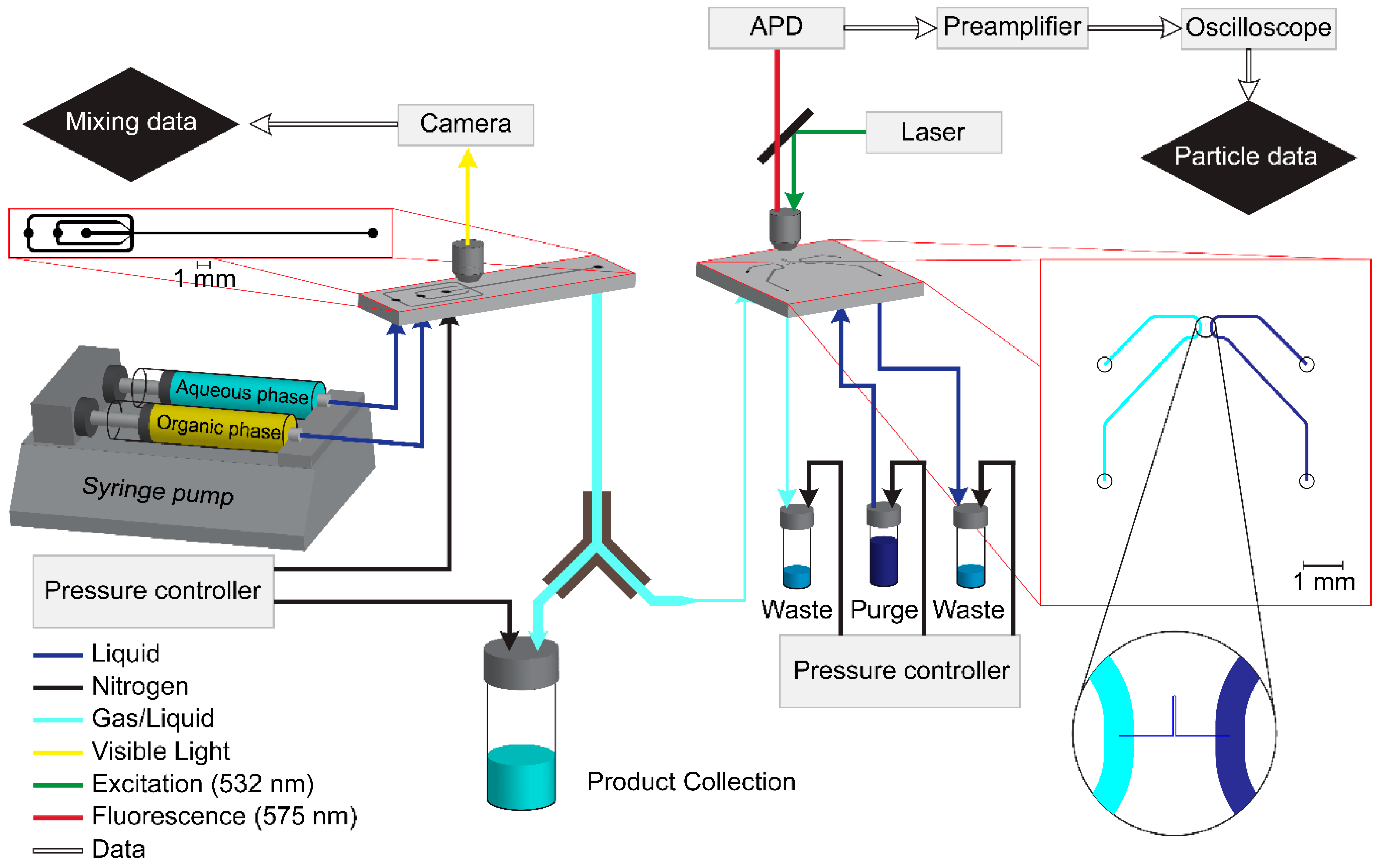 APD
Preamplifier
Oscilloscope
Mixing data
Camera
Laser
Particle data
1 mm
Aqueous phase
Organic phase
Syringe pump
Pressure controller
Waste
Purge
Waste
1 mm
Pressure controller
Liquid
Nitrogen
Gas/Liquid
Visible Light
Excitation (532 nm)
Fluorescence (575 nm)
Data
Product Collection