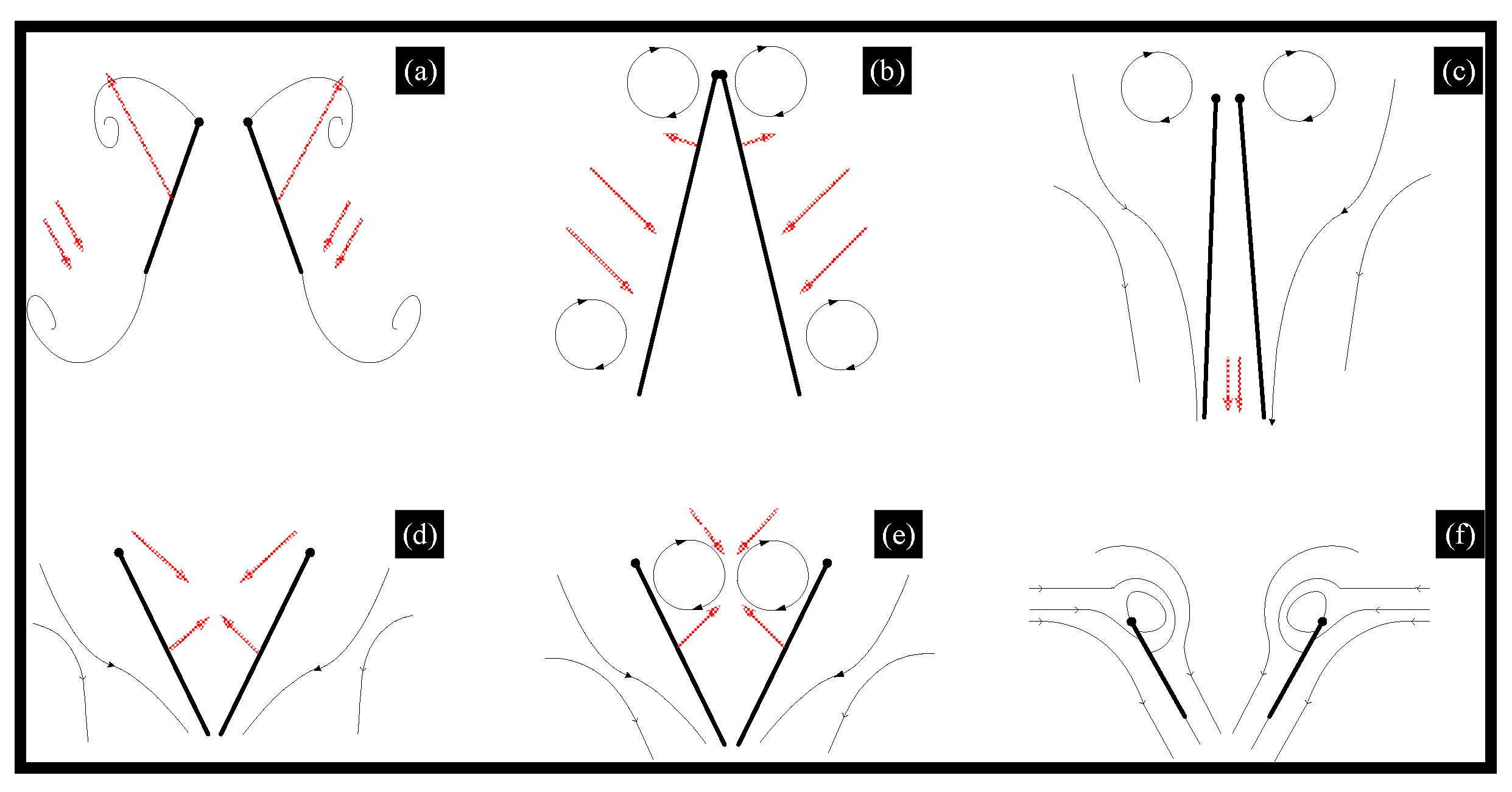 (a)

(b)

(c)

(d)

(e)

(f)