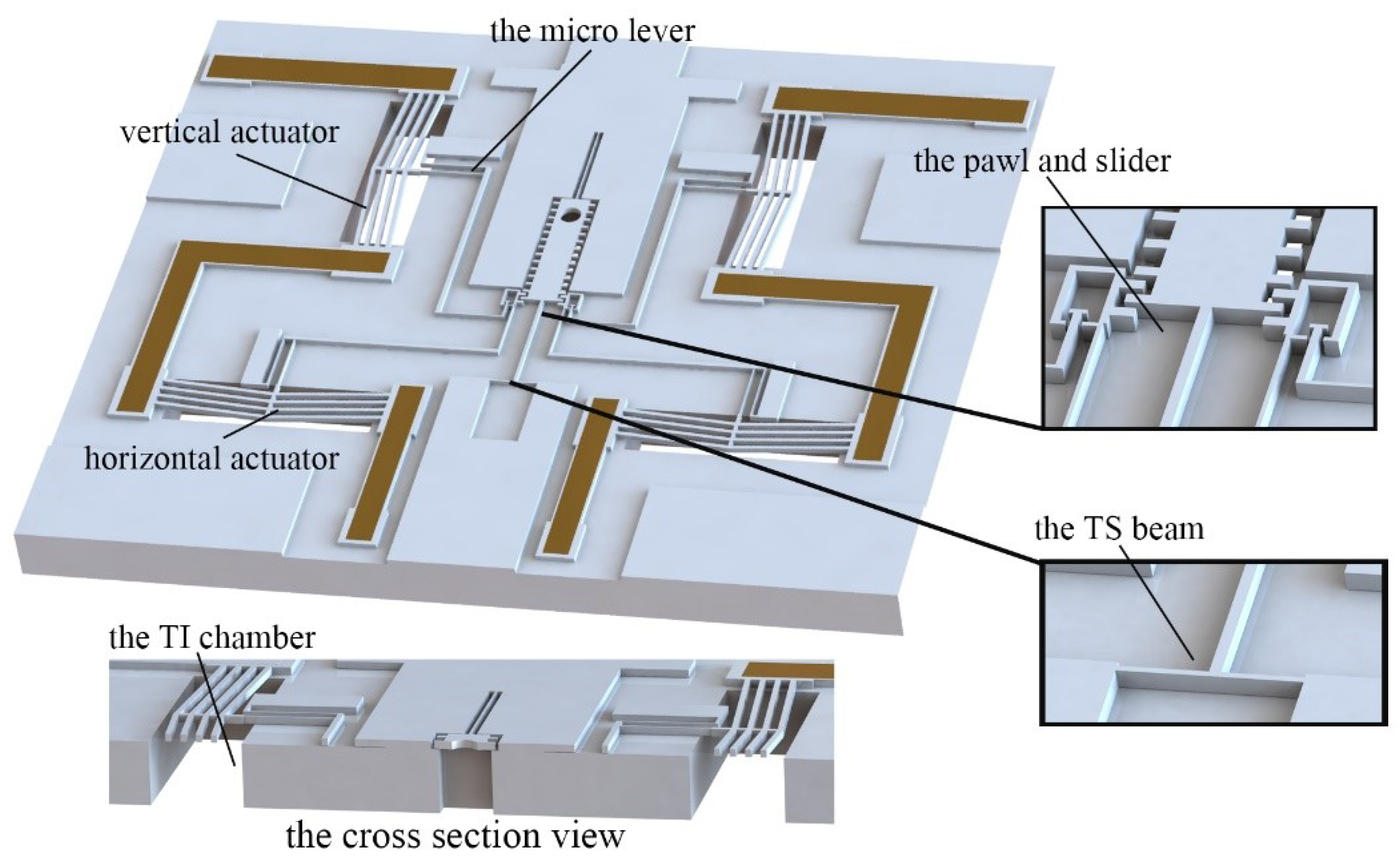 the micro lever

vertical actuator

the pawl and slider

horizontal actuator

the TS beam

the TI chamber

the cross section view