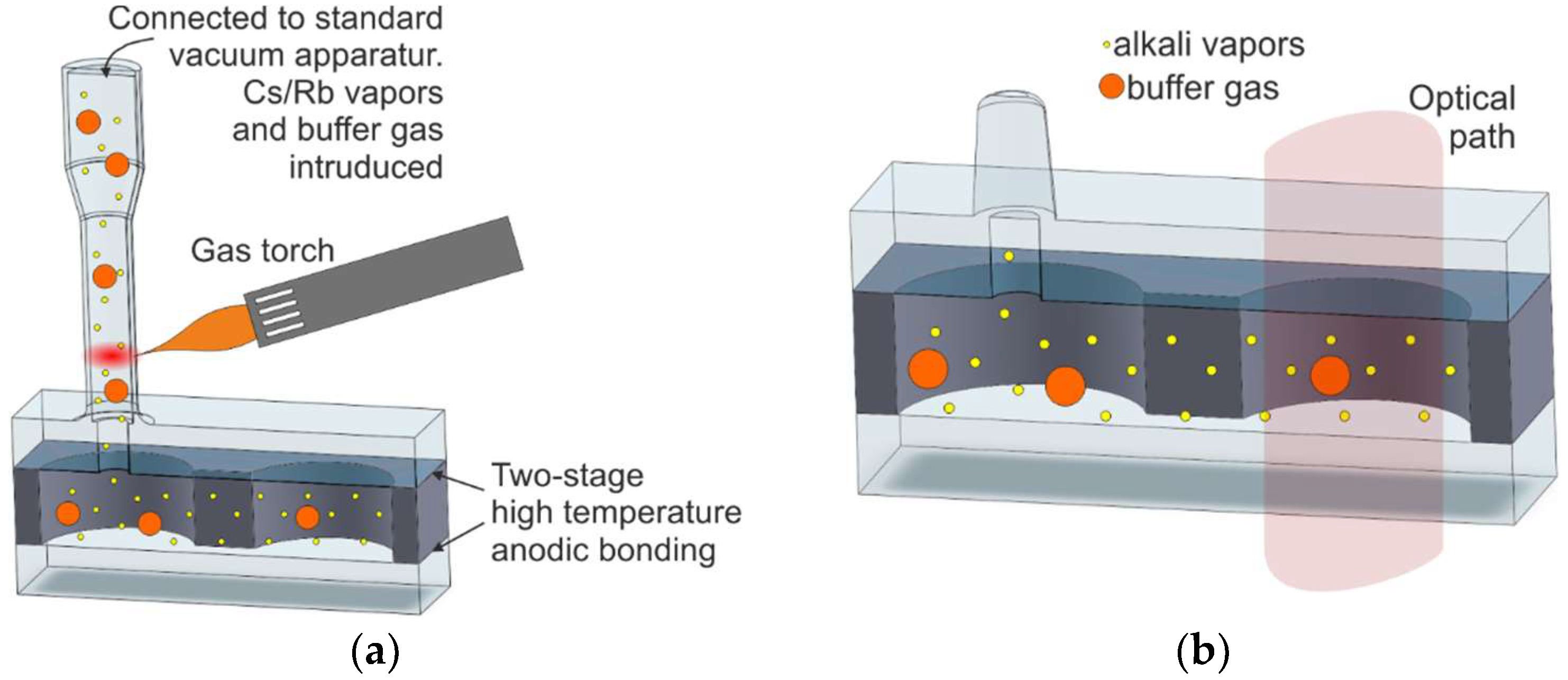 Connected to standard vacuum apparatur. Cs/Rb vapors and buffer gas intruduced

Gas torch

Two-stage high temperature anodic bonding

(a)

alkali vapors
buffer gas

Optical path

(b)