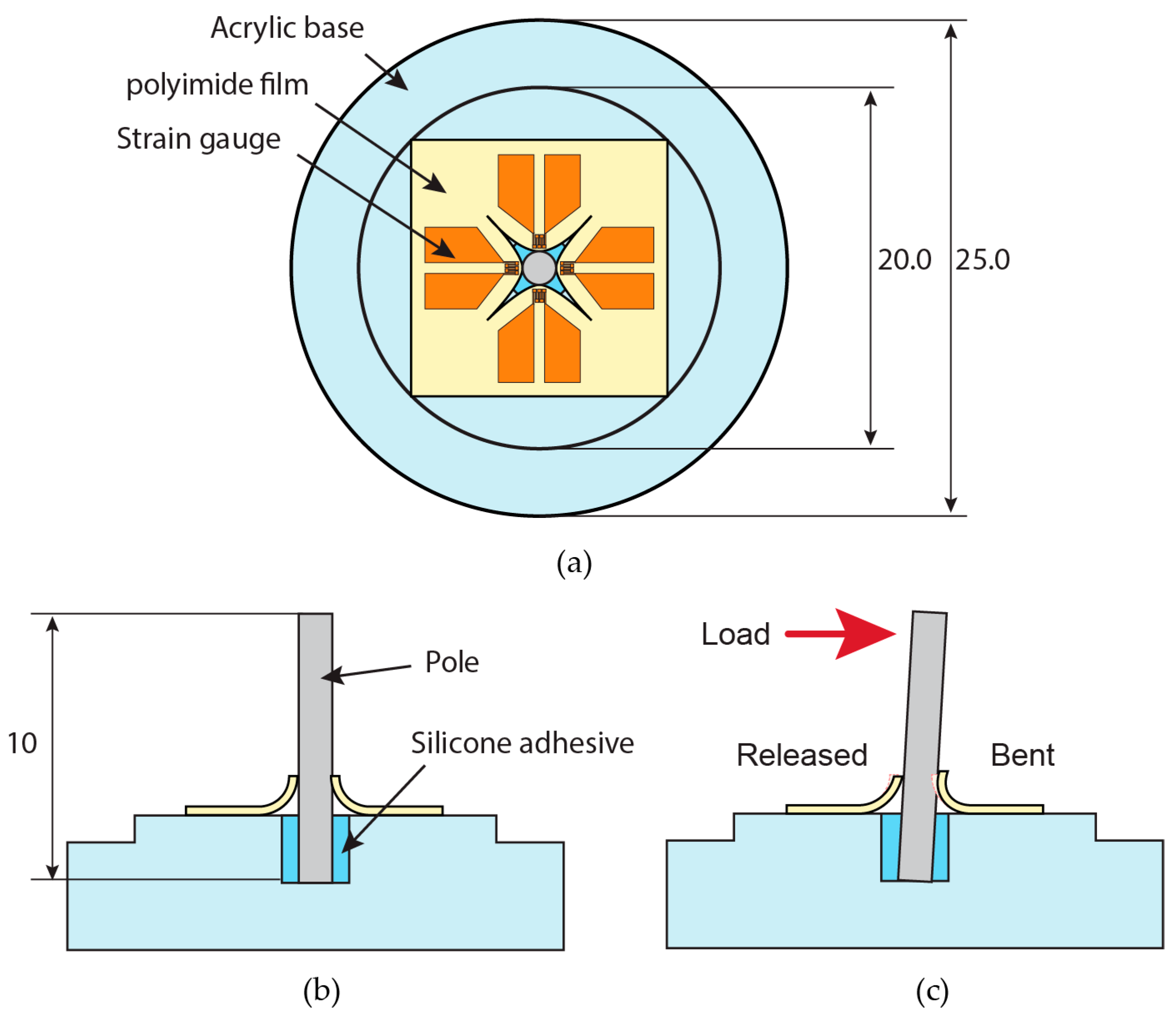 Acrylic base

polyimide film

Strain gauge

20.0

25.0

(a)

10

Pole

Silicone adhesive

(b)

Load

Released

Bent

(c)