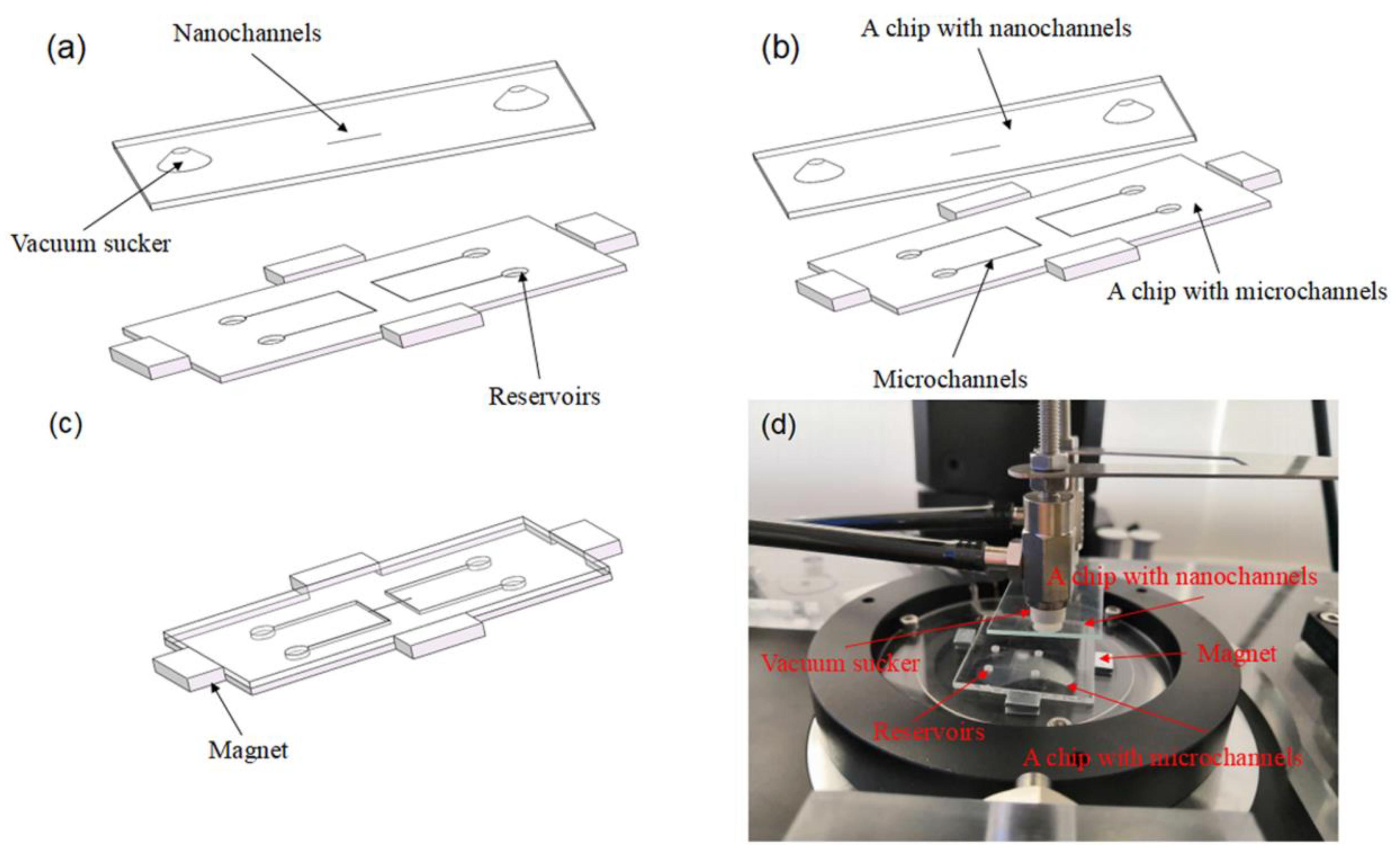 (a)
Nanochannels
Vacuum sucker
Reservoirs

(b)
A chip with nanochannels
A chip with microchannels
Microchannels

(c)
Magnet

(d)
A chip with nanochannels
Vacuum sucker
Magnet
Reservoirs
A chip with microchannels