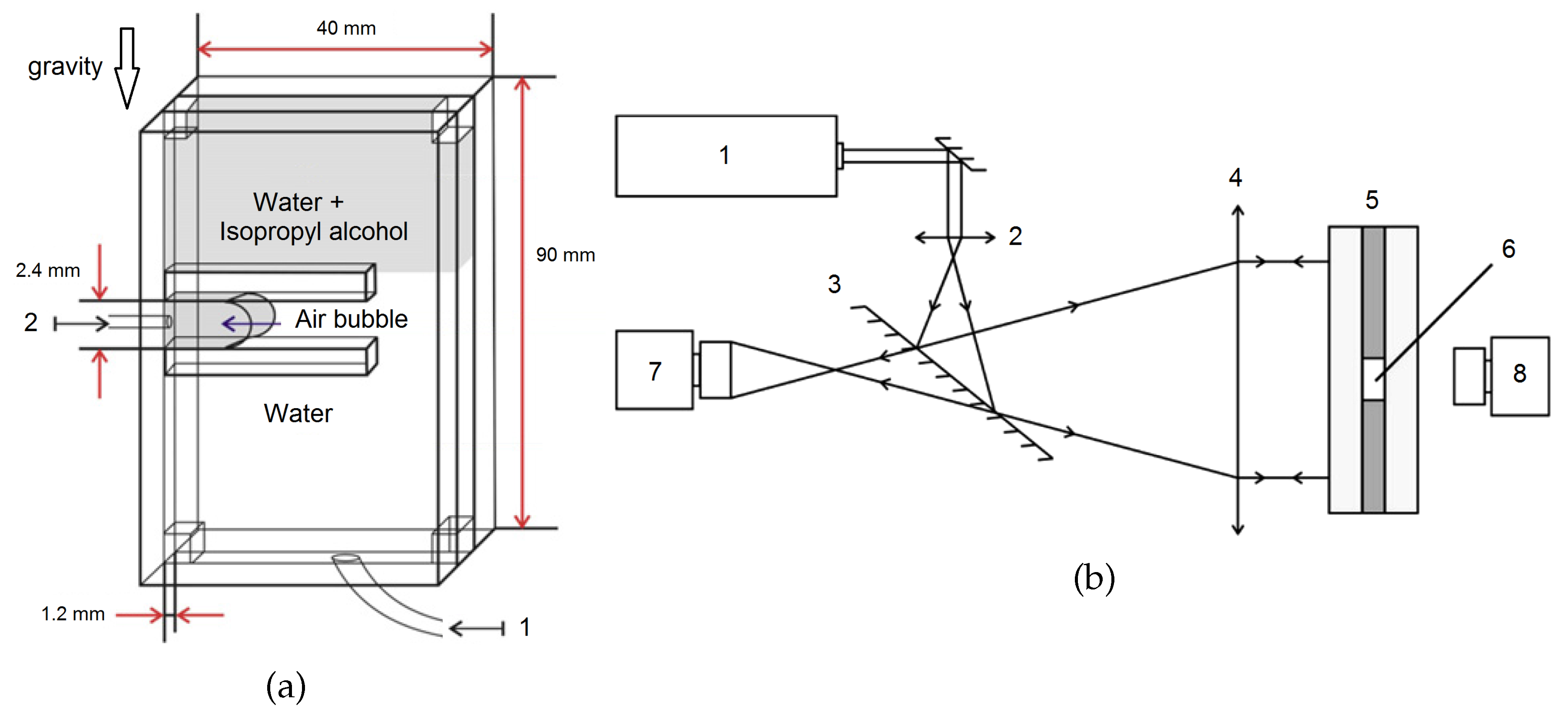 gravity

40 mm

Water + Isopropyl alcohol

90 mm

2.4 mm

2

Air bubble

Water

1.2 mm

1

(a)

1

2

3

4

5

6

7

8

(b)