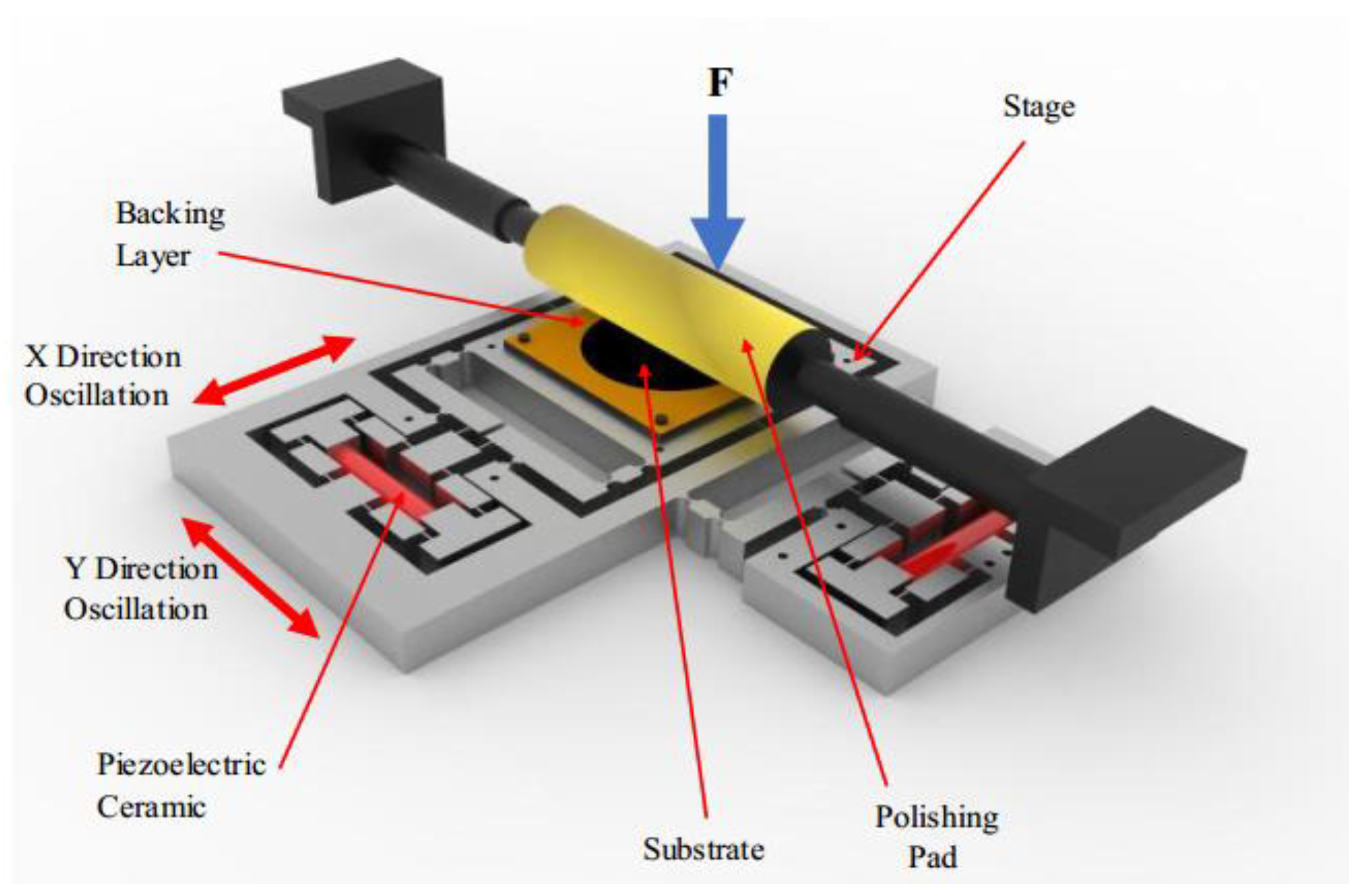 F

Stage

Backing Layer

X Direction Oscillation

Y Direction Oscillation

Piezoelectric Ceramic

Substrate

Polishing Pad