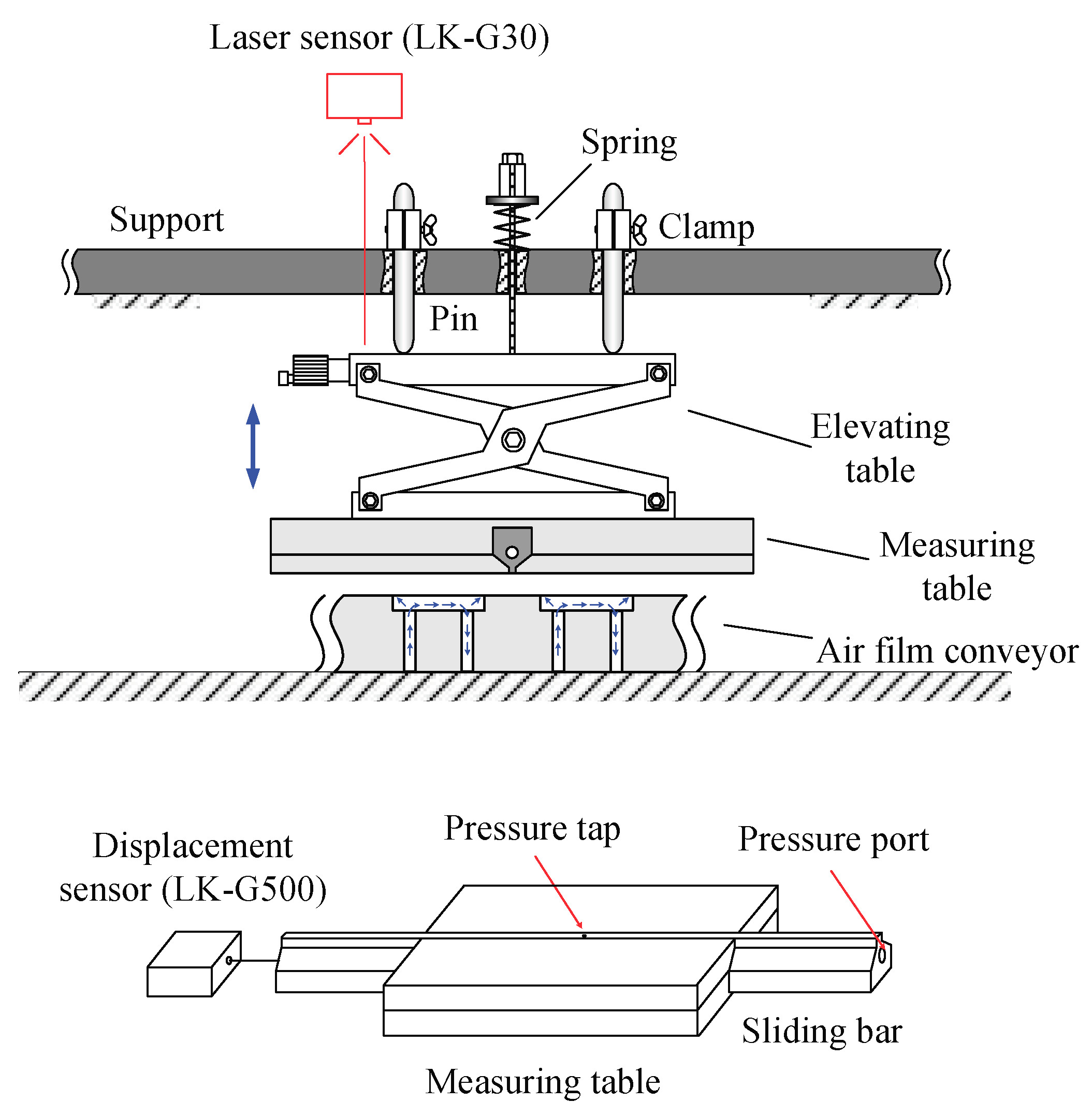 Laser sensor (LK-G30)

Spring

Support

Clamp

Pin

Elevating table

Measuring table

Air film conveyor

Displacement sensor (LK-G500)

Pressure tap

Pressure port

Sliding bar

Measuring table