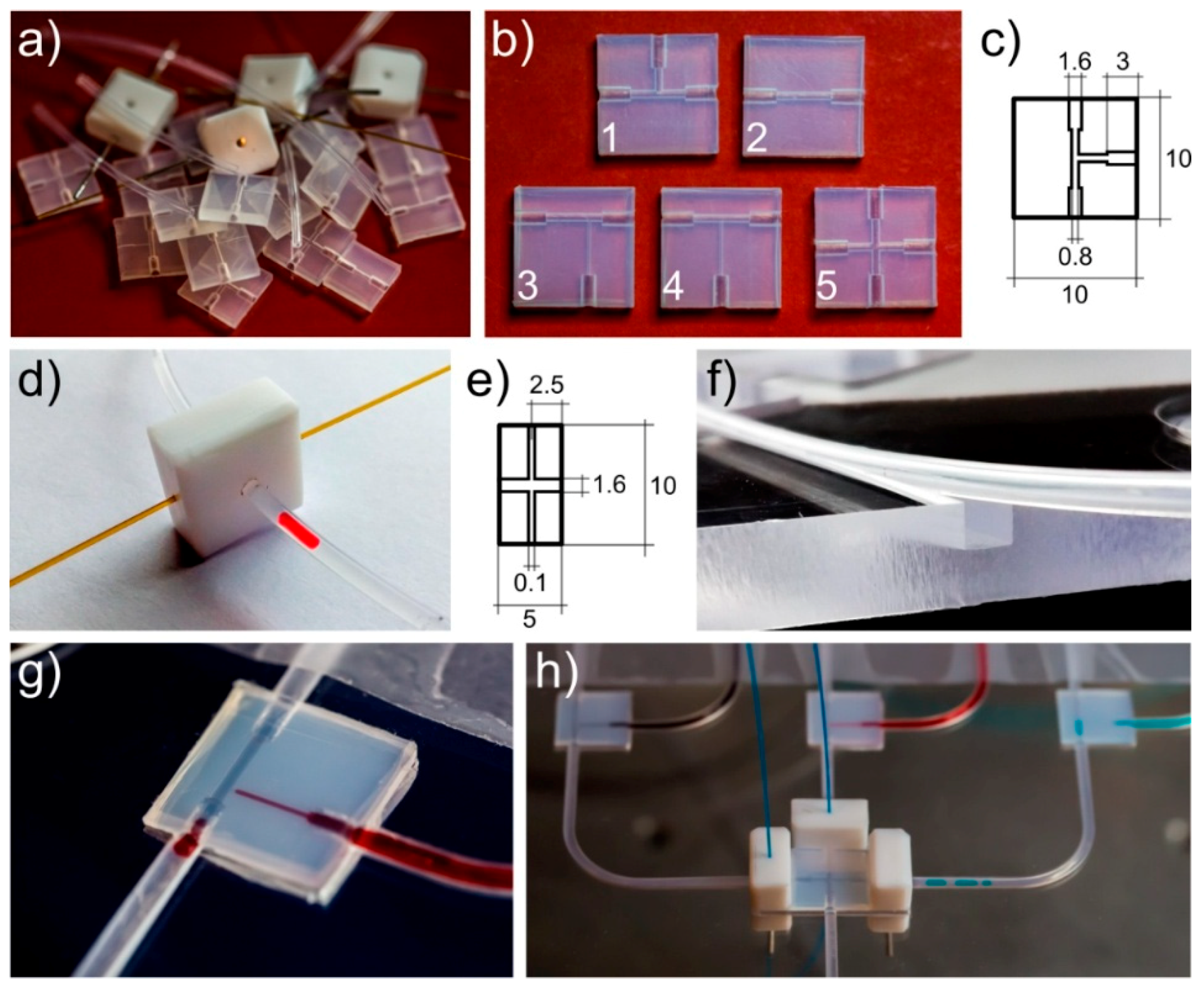 a)

b)

1

2

3

4

5

c)

1.6

3

10

0.8

10

d)

e)

2.5

1.6

10

0.1

5

f)

g)

h)