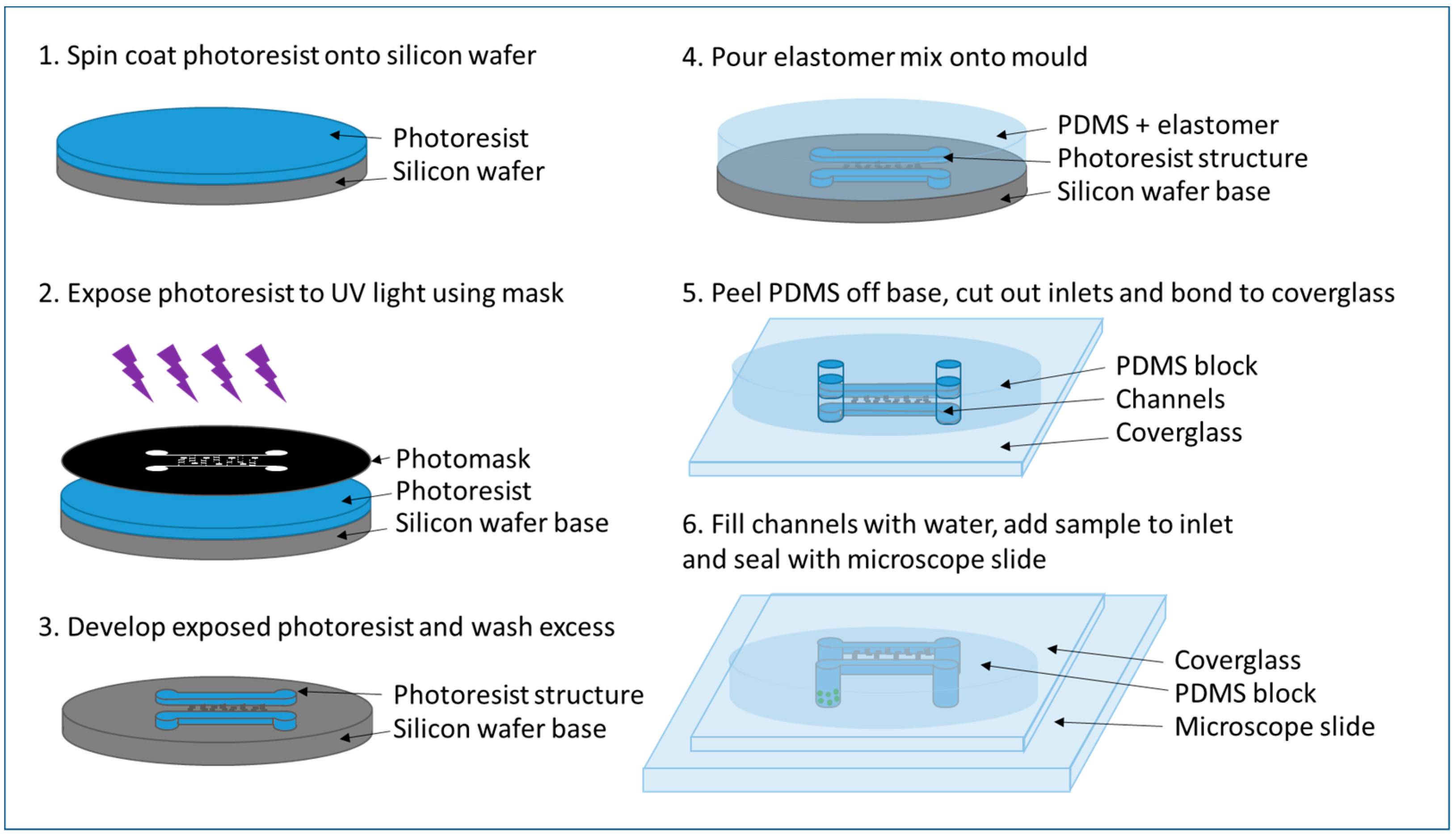 1. Spin coat photoresist onto silicon wafer

Photoresist
Silicon wafer

2. Expose photoresist to UV light using mask

Photomask
Photoresist
Silicon wafer base

3. Develop exposed photoresist and wash excess

Photoresist structure
Silicon wafer base

4. Pour elastomer mix onto mould

PDMS + elastomer
Photoresist structure
Silicon wafer base

5. Peel PDMS off base, cut out inlets and bond to coverglass

PDMS block
Channels
Coverglass

6. Fill channels with water, add sample to inlet and seal with microscope slide

Coverglass
PDMS block
Microscope slide