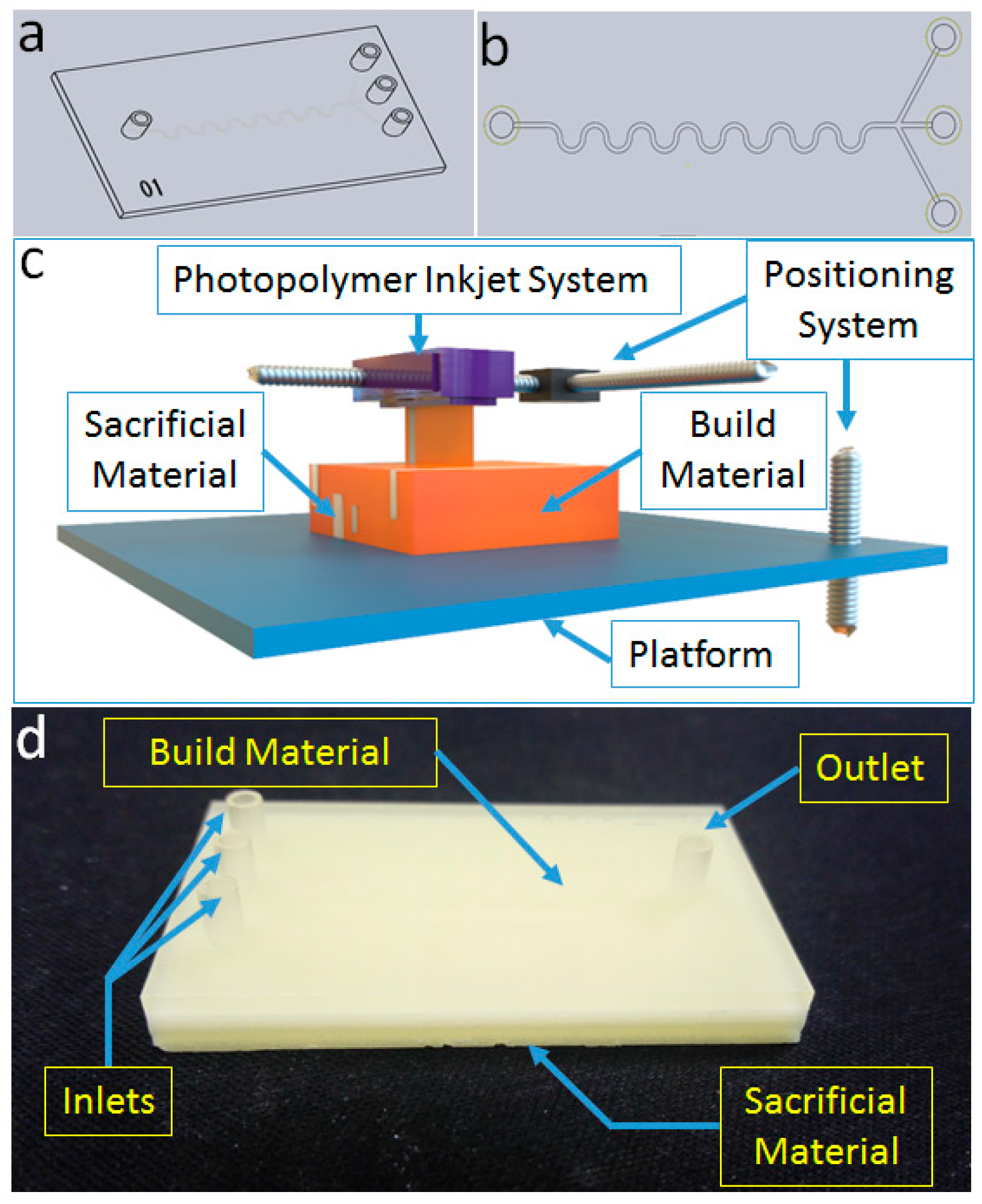 a

01

b

c

Photopolymer Inkjet System

Positioning System

Sacrificial Material

Build Material

Platform

d

Build Material

Outlet

Inlets

Sacrificial Material