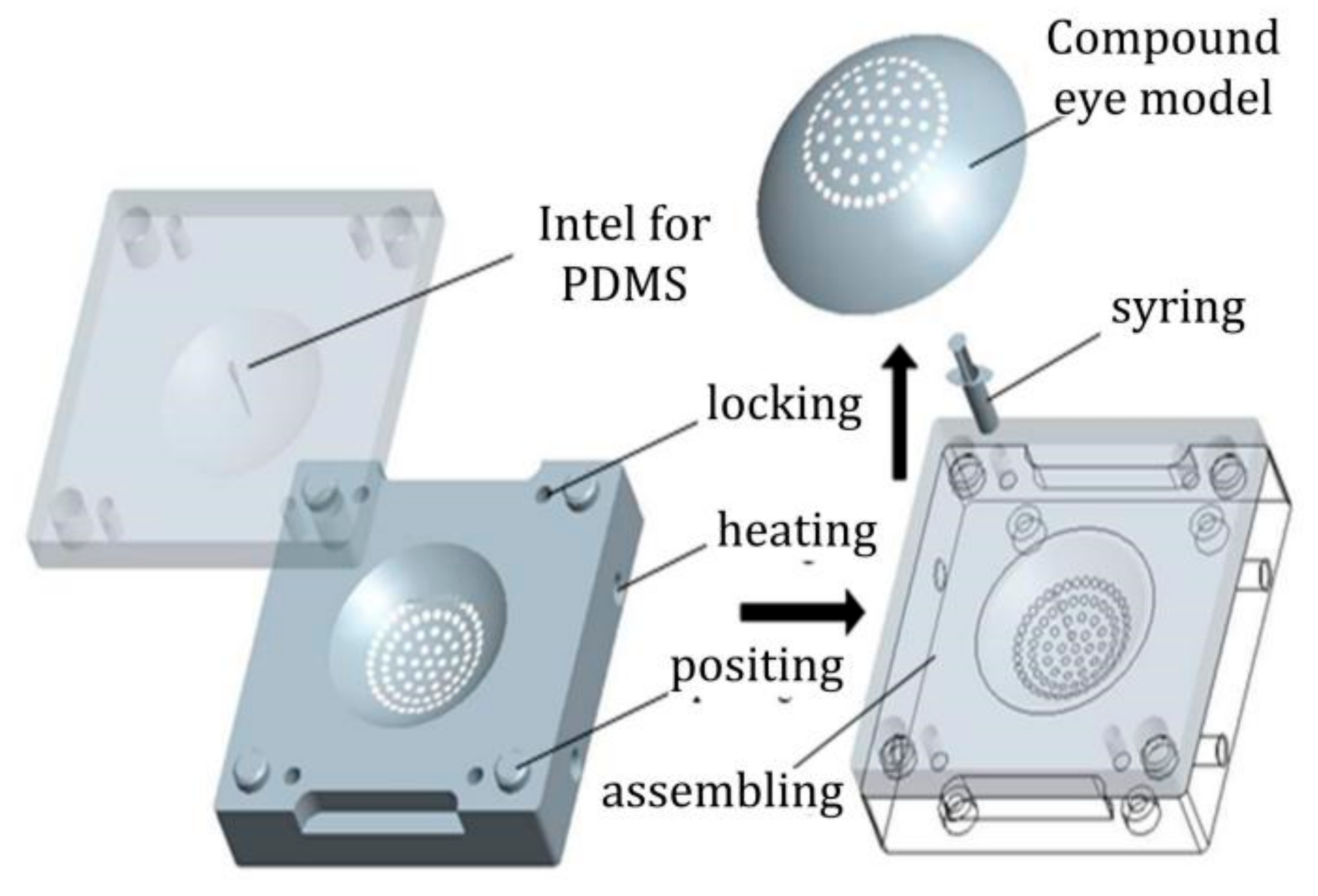 Compound eye model

Intel for PDMS

syring

locking

heating

positing

assembling