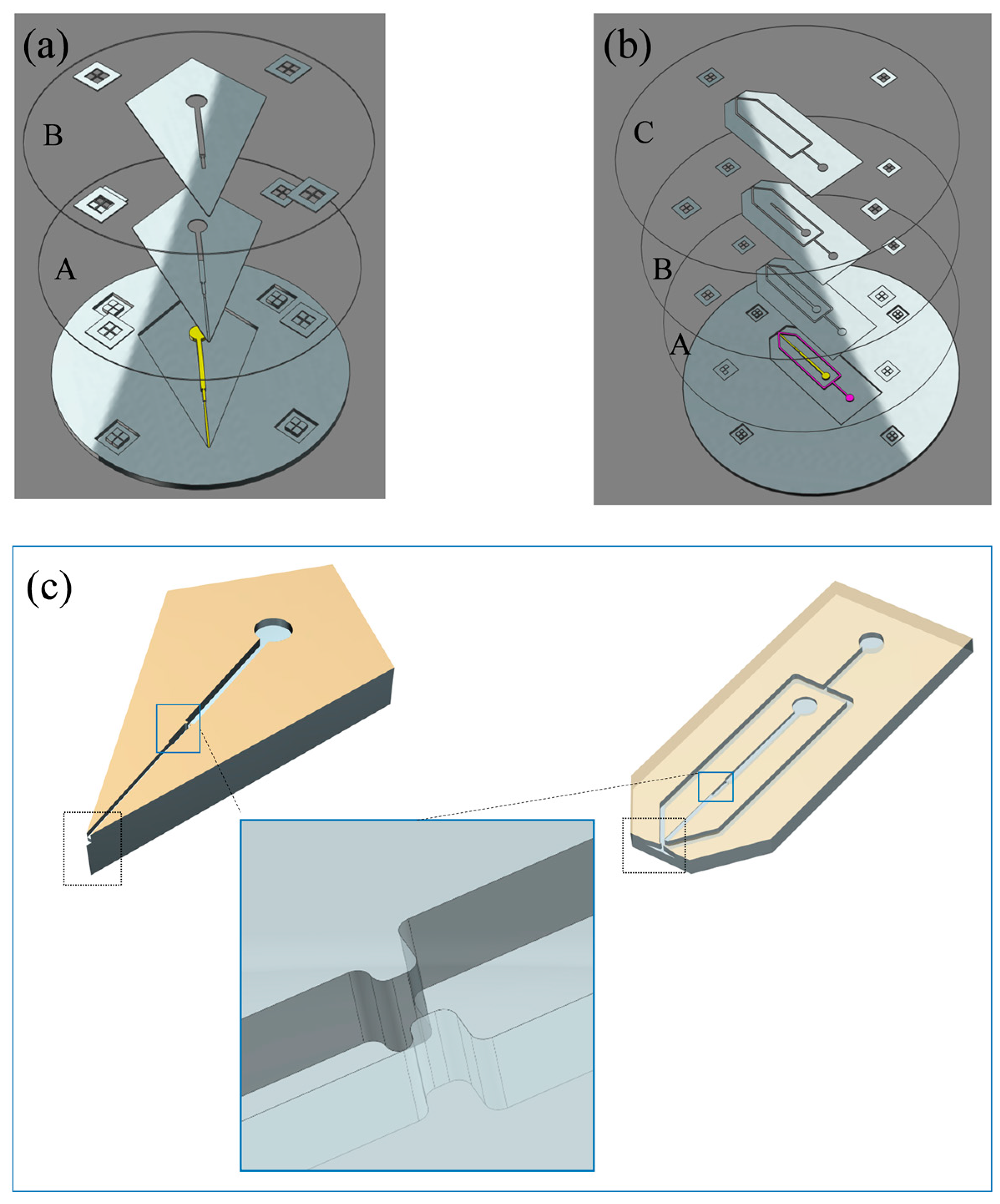 (a)

B

A

(b)

C

B

A

(c)