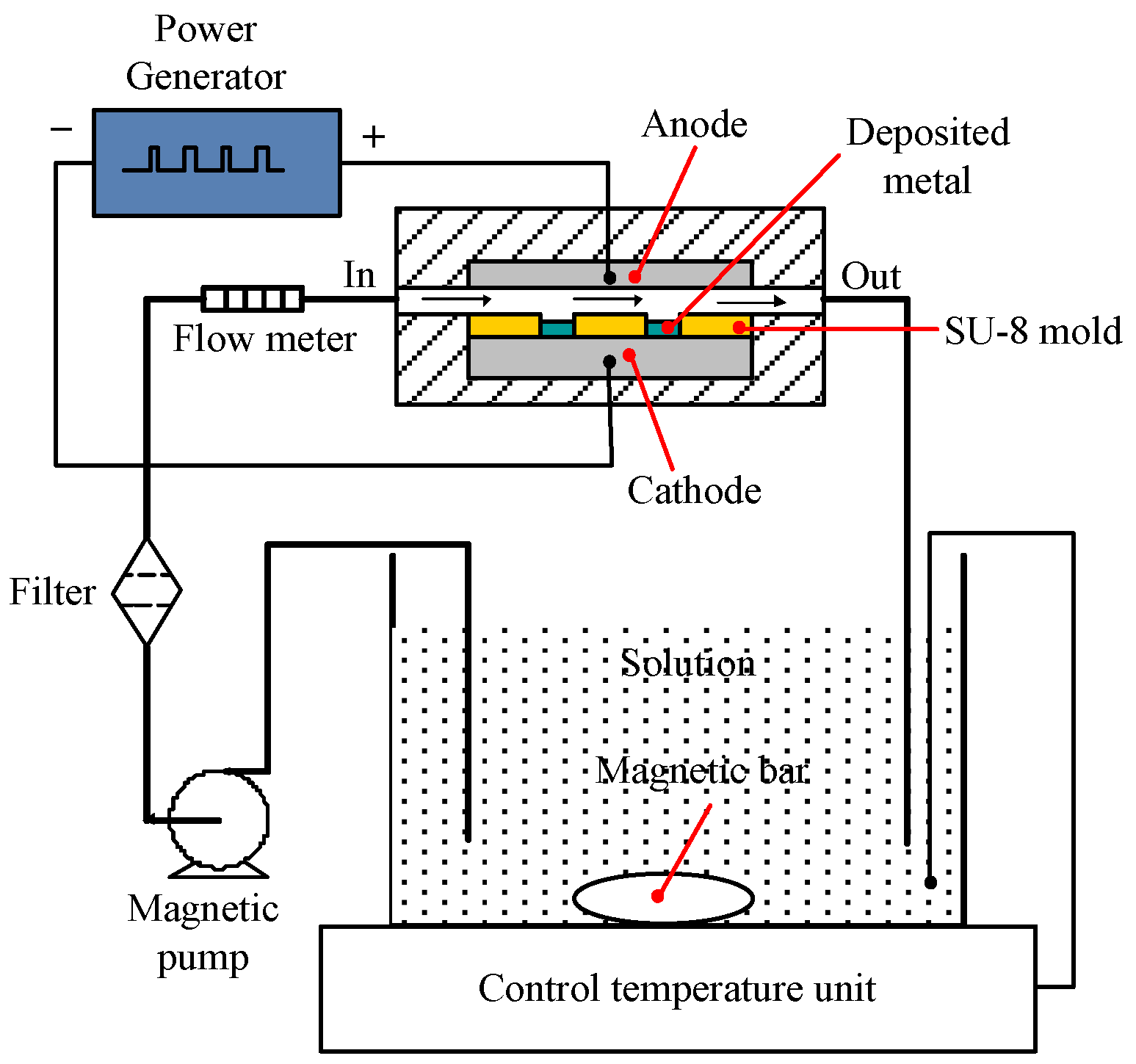 Power Generator

−

+

Anode

Deposited metal

In

Out

Flow meter

SU-8 mold

Cathode

Filter

Solution

Magnetic bar

Magnetic pump

Control temperature unit