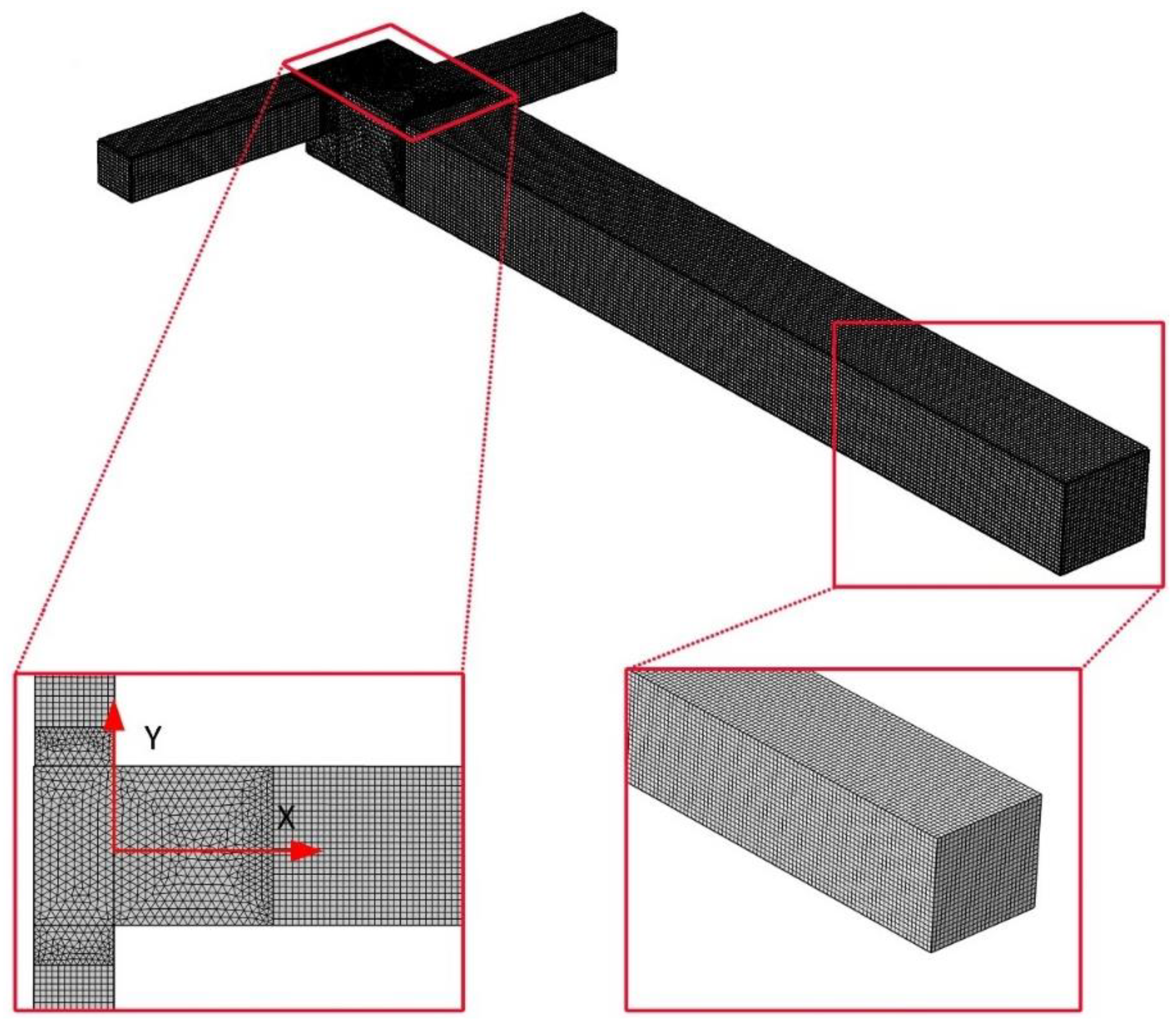 Y
X