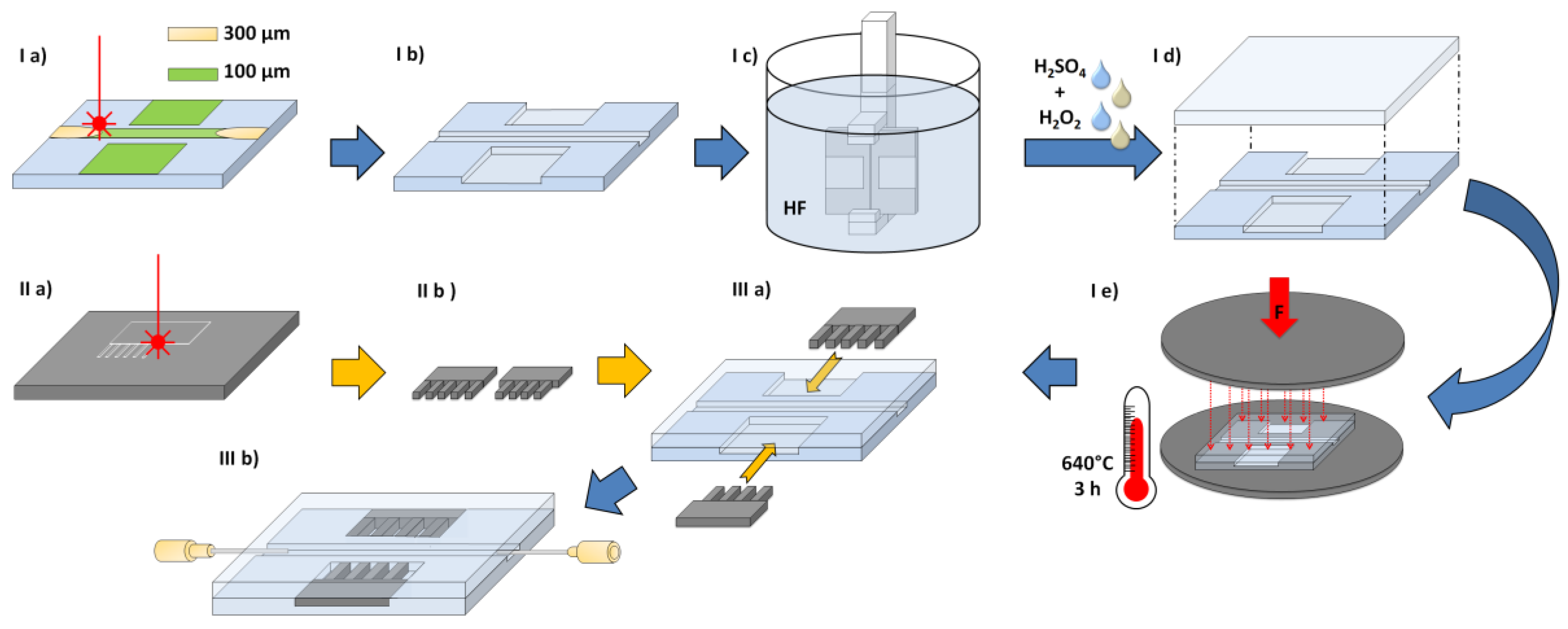 I a)

300 µm

100 µm

I b)

I c)

HF

$H_2SO_4$
+
$H_2O_2$

I d)

II a)

II b )

III a)

I e)

F

640°C
3 h

III b)