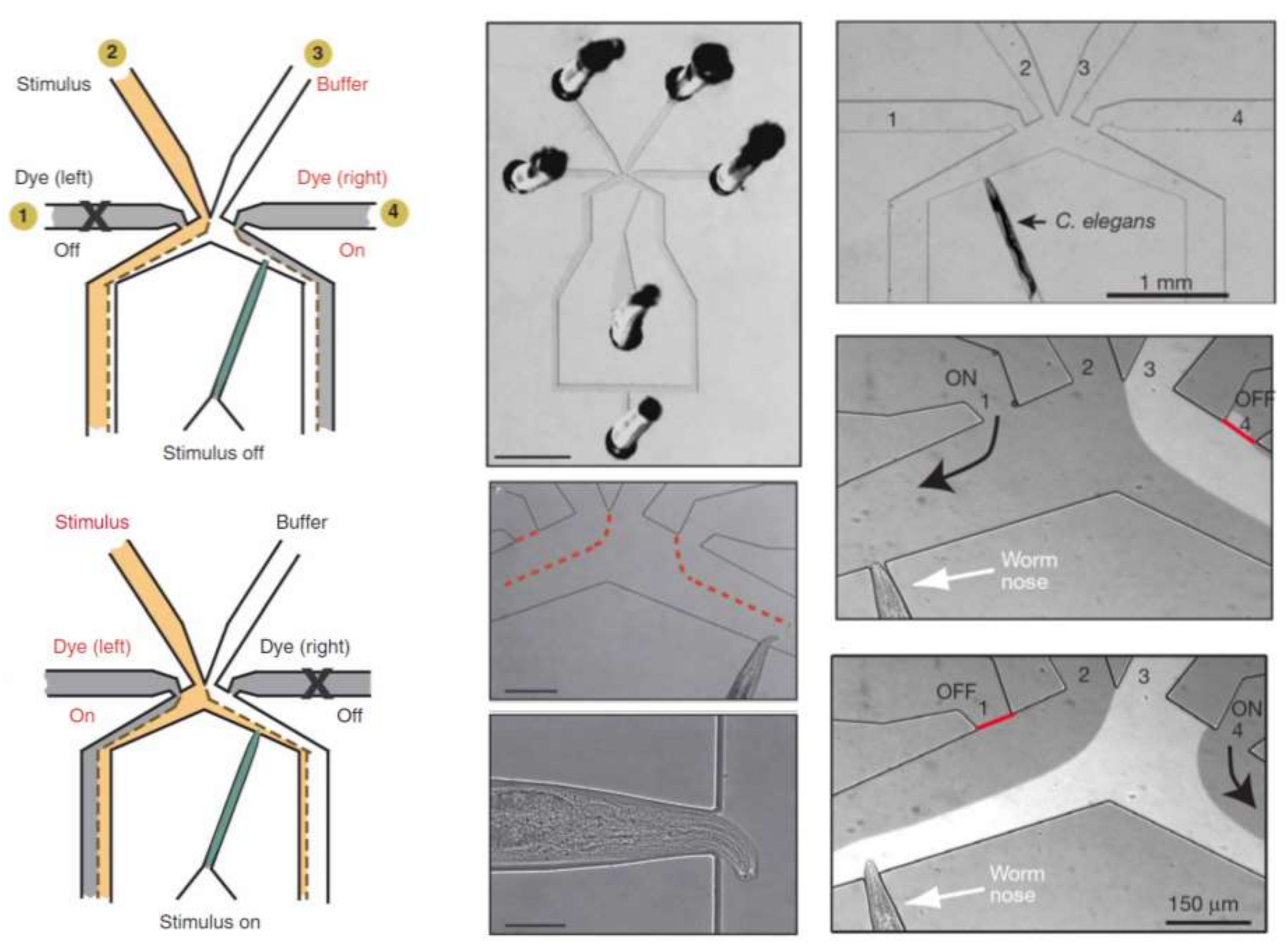 2
Stimulus
3
Buffer
Dye (left)
Dye (right)
1
4
Off
On
Stimulus off

Stimulus
Buffer
Dye (left)
Dye (right)
On
Off
Stimulus on

2
3
1
4
C. elegans
1 mm

ON
1
2
3
OFF
4
Worm nose

OFF
1
2
3
ON
4
Worm nose
150 μm