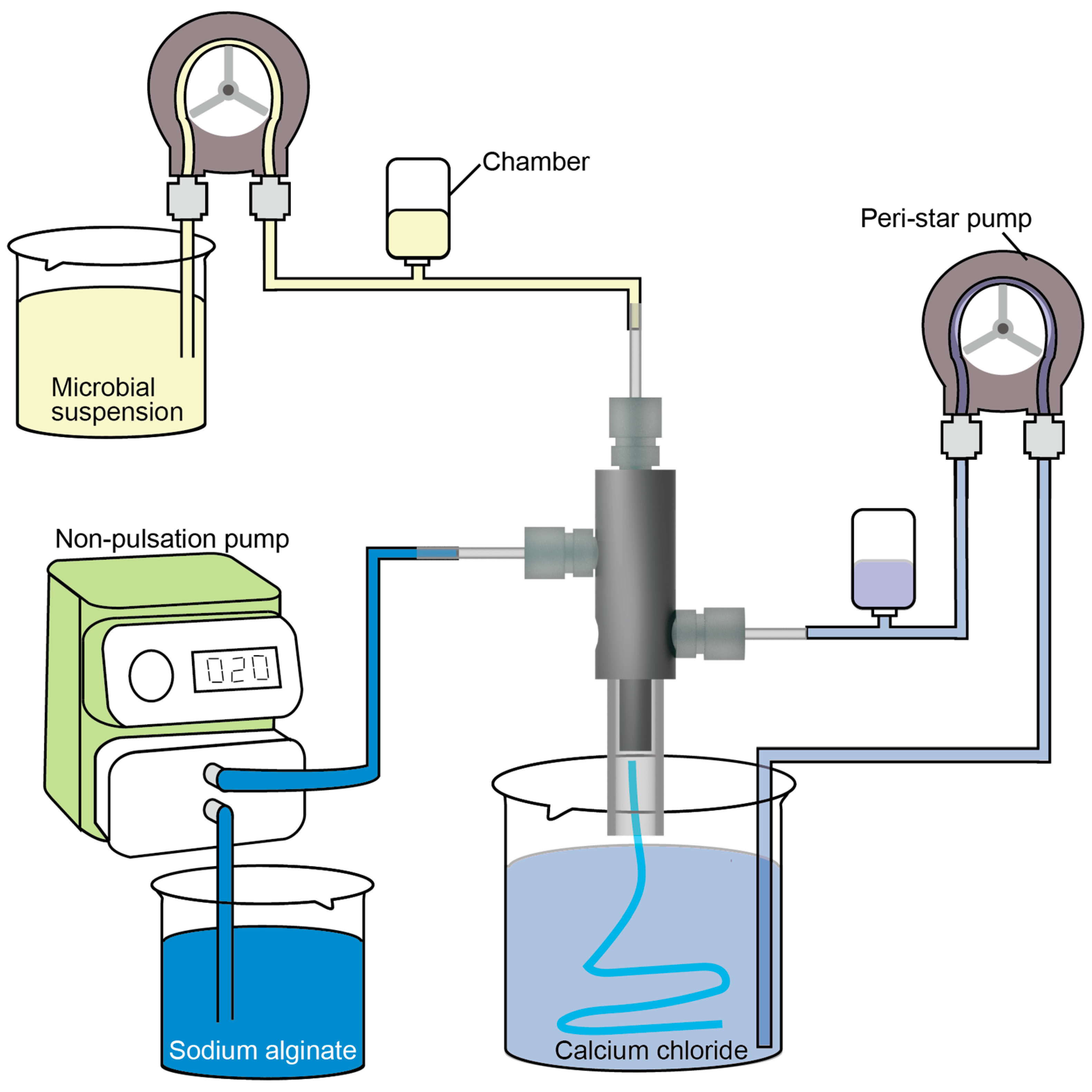 Chamber

Peri-star pump

Microbial suspension

Non-pulsation pump

020

Sodium alginate

Calcium chloride