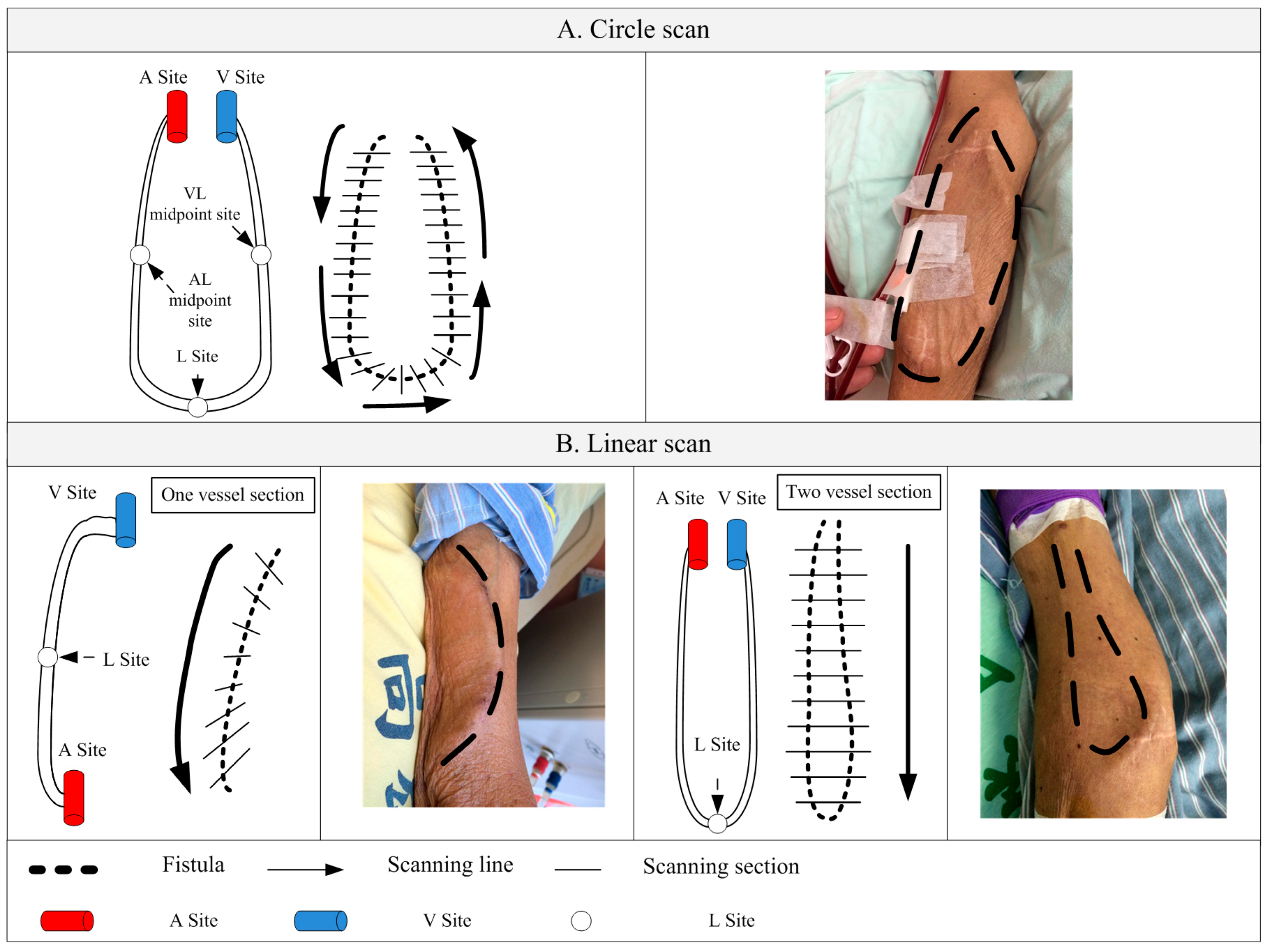 A. Circle scan

A Site V Site

VL midpoint site

AL midpoint site

L Site

B. Linear scan

V Site

One vessel section

L Site

A Site

A Site V Site

Two vessel section

L Site

Fistula Scanning line Scanning section

A Site V Site L Site