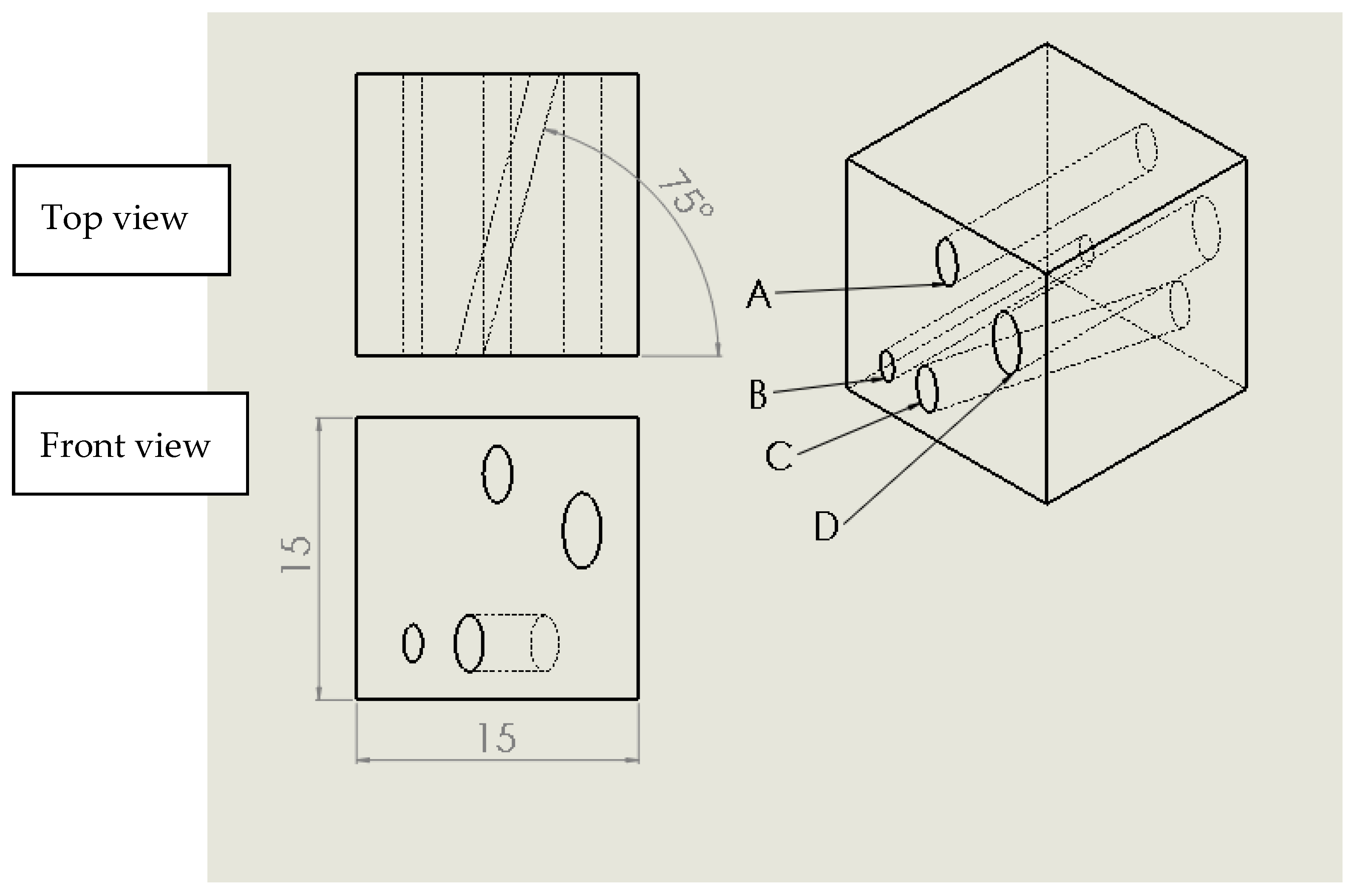 Top view

75°

Front view

15

15

A

B

C

D